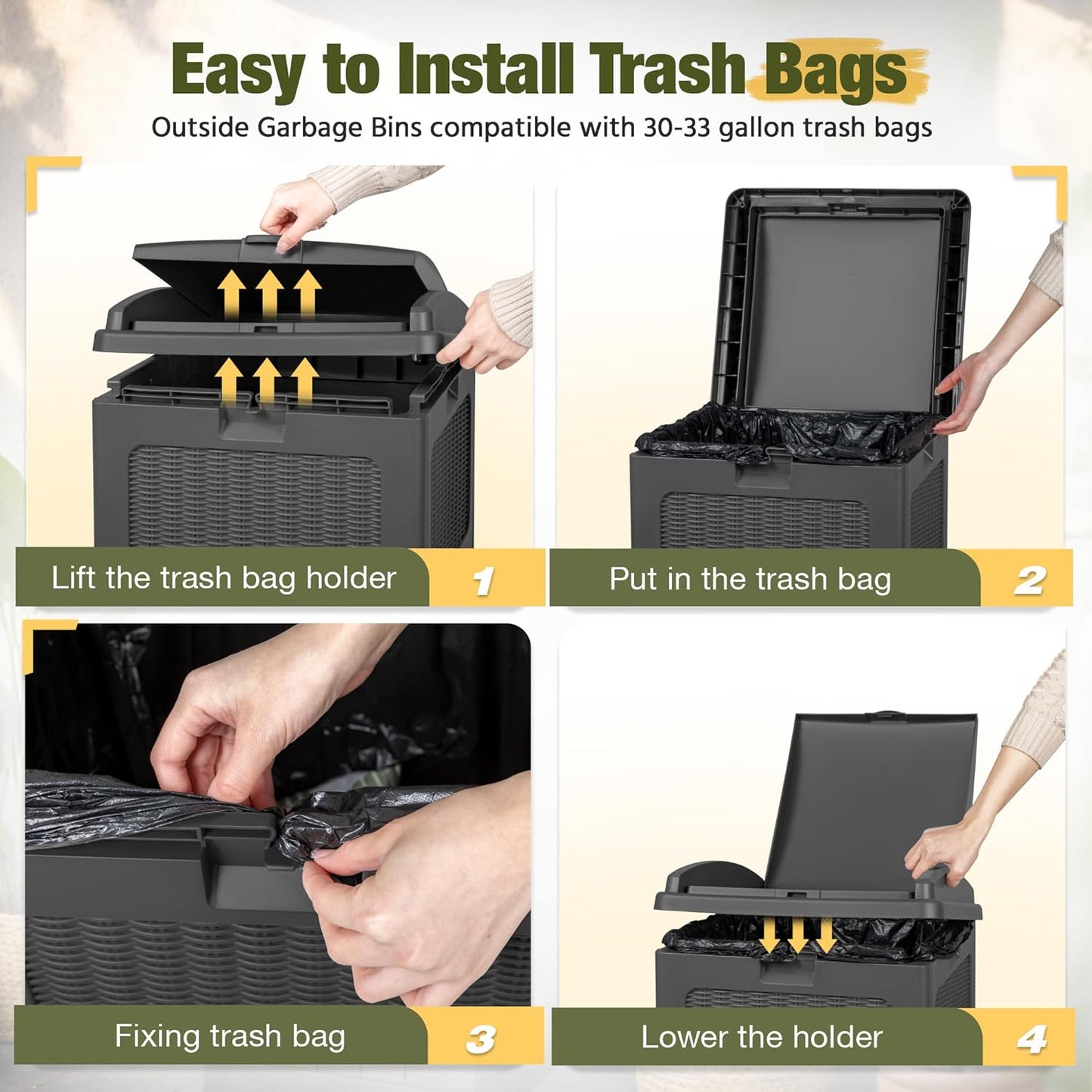 Easy to Install Trash Bags

Outside Garbage Bins compatible with 30-33 gallon trash bags

Lift the trash bag holder 1

Put in the trash bag 2

Fixing trash bag 3

Lower the holder 4