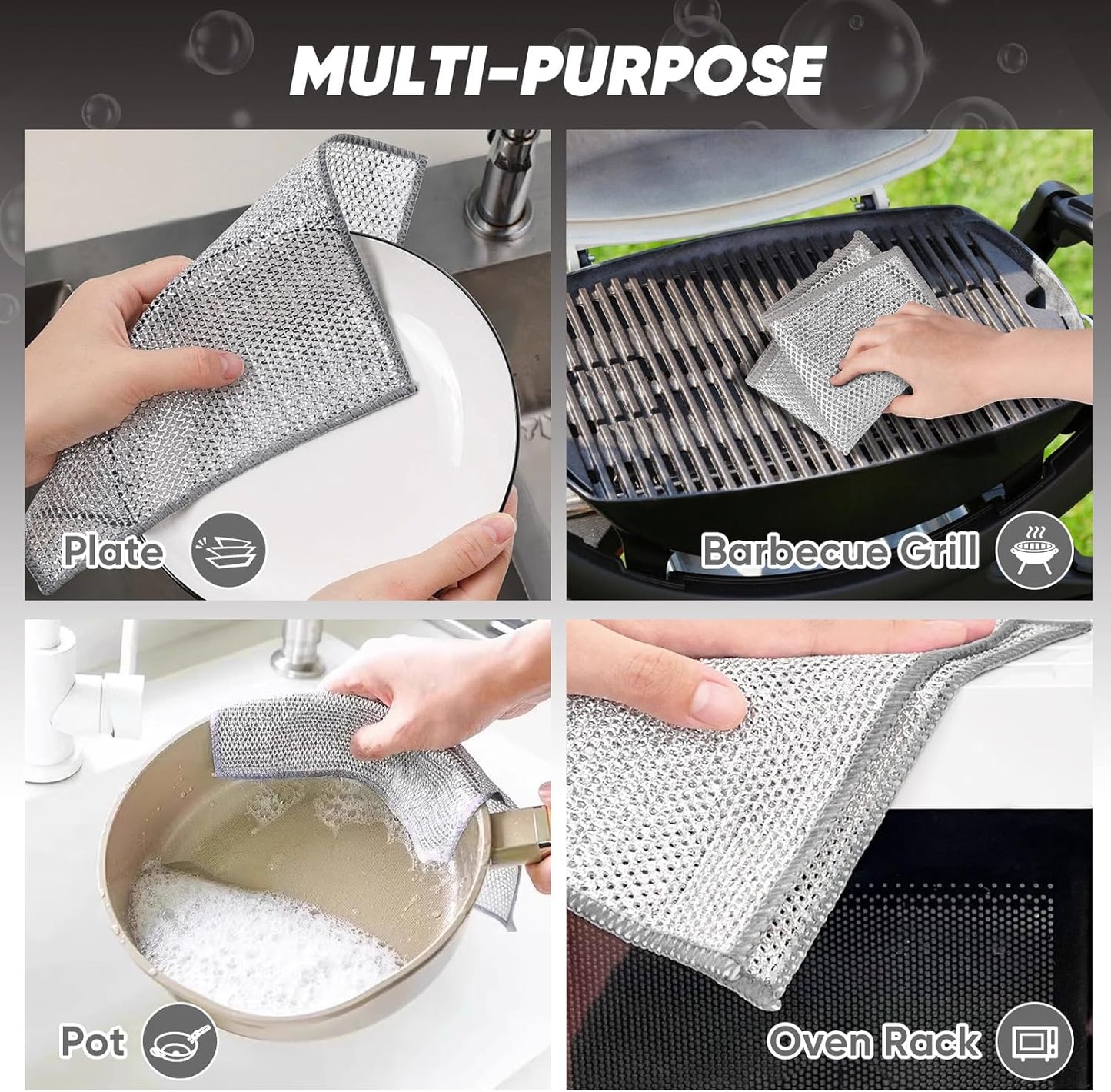 MULTI-PURPOSE

Plate

Barbecue Grill

Pot

Oven Rack