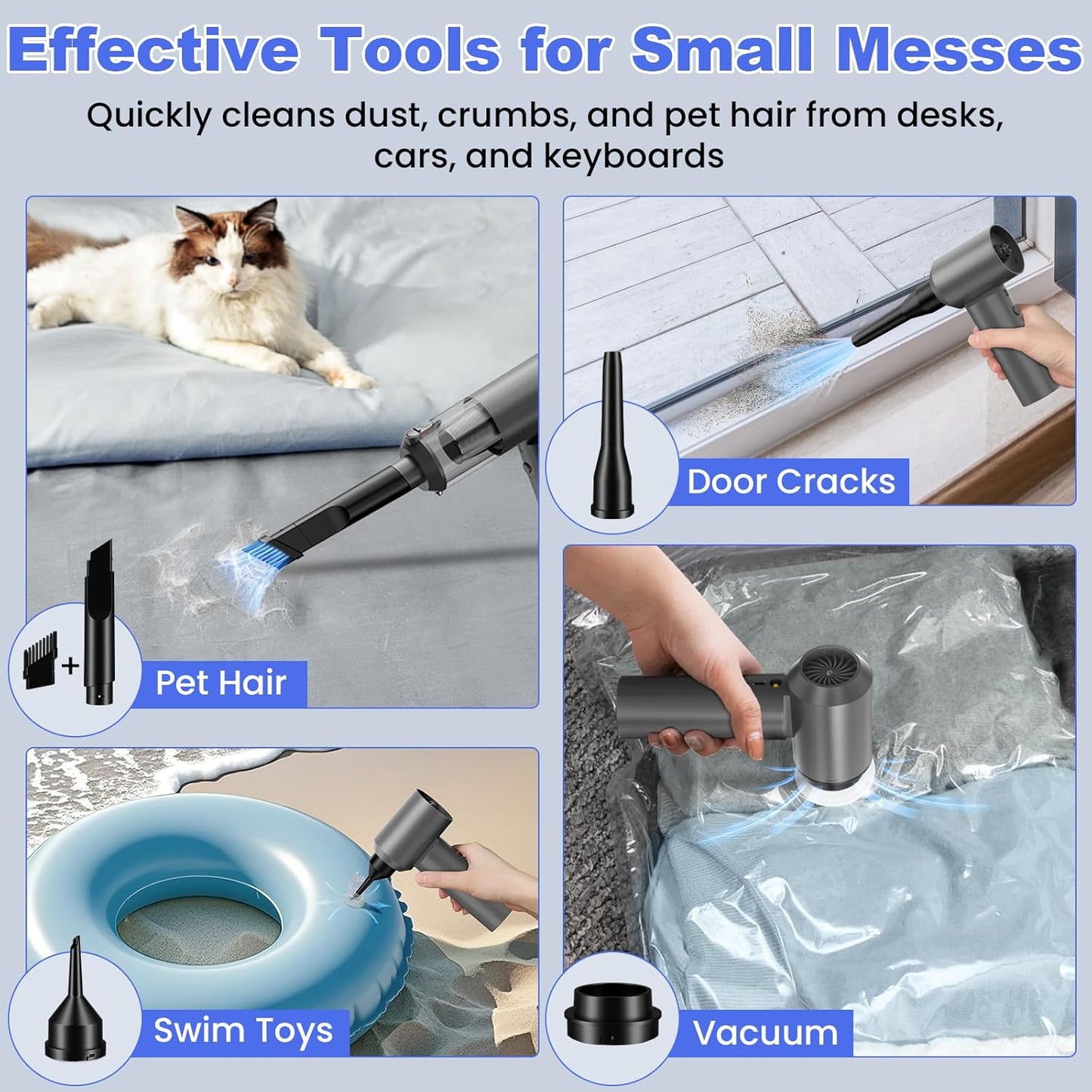 Effective Tools for Small Messes

Quickly cleans dust, crumbs, and pet hair from desks, cars, and keyboards

+

Pet Hair

Door Cracks

Swim Toys

Vacuum