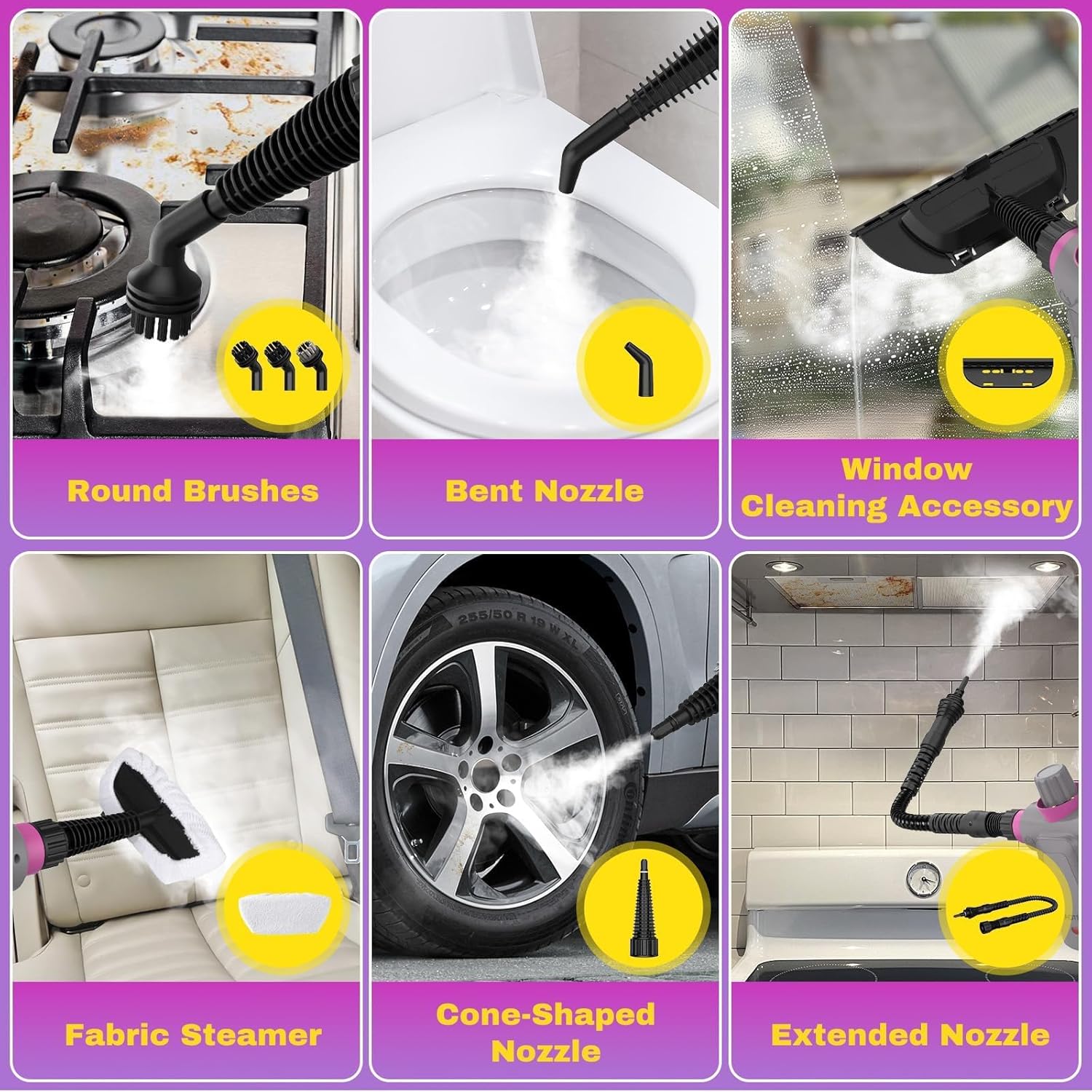 Round Brushes

Bent Nozzle

Window Cleaning Accessory

255/50 R 19 W XL

Fabric Steamer

Cone-Shaped Nozzle

Extended Nozzle