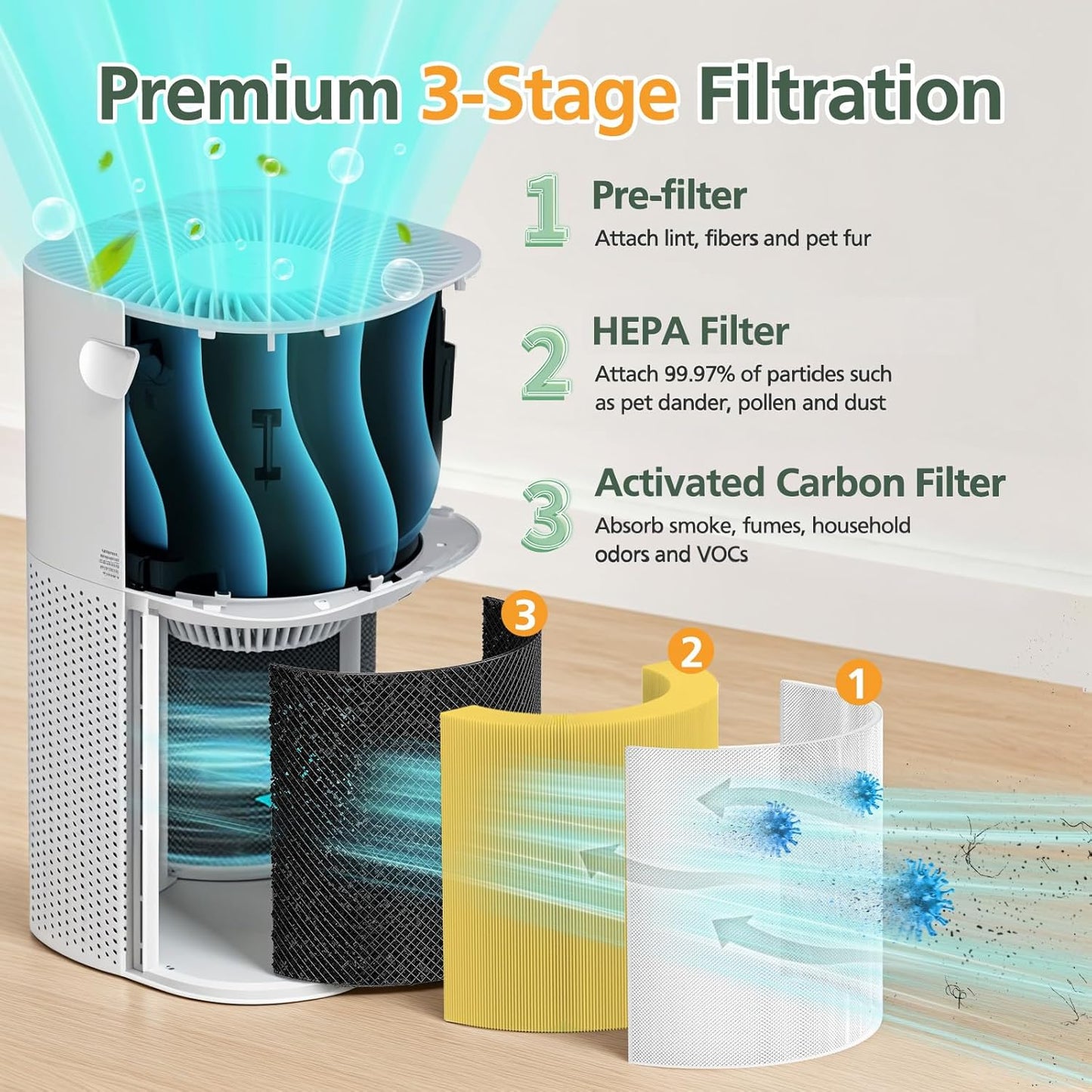 Premium 3-Stage Filtration

1 Pre-filter
Attach lint, fibers and pet fur

2 HEPA Filter
Attach 99.97% of partides such as pet dander, pollen and dust

3 Activated Carbon Filter
Absorb smoke, fumes, household odors and VOCs

3

2

1