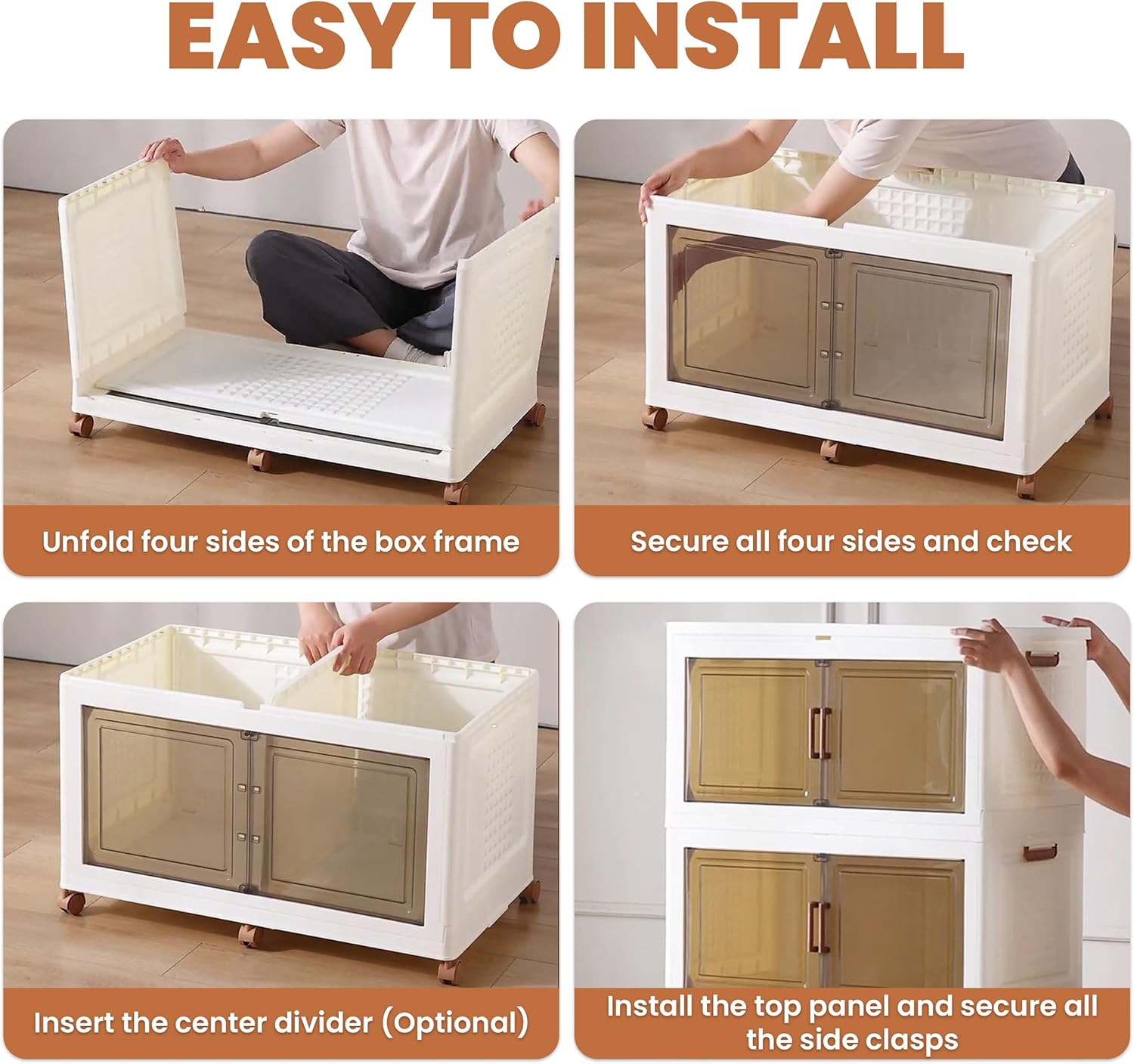 EASY TO INSTALL

Unfold four sides of the box frame

Secure all four sides and check

Insert the center divider (Optional)

Install the top panel and secure all the side clasps