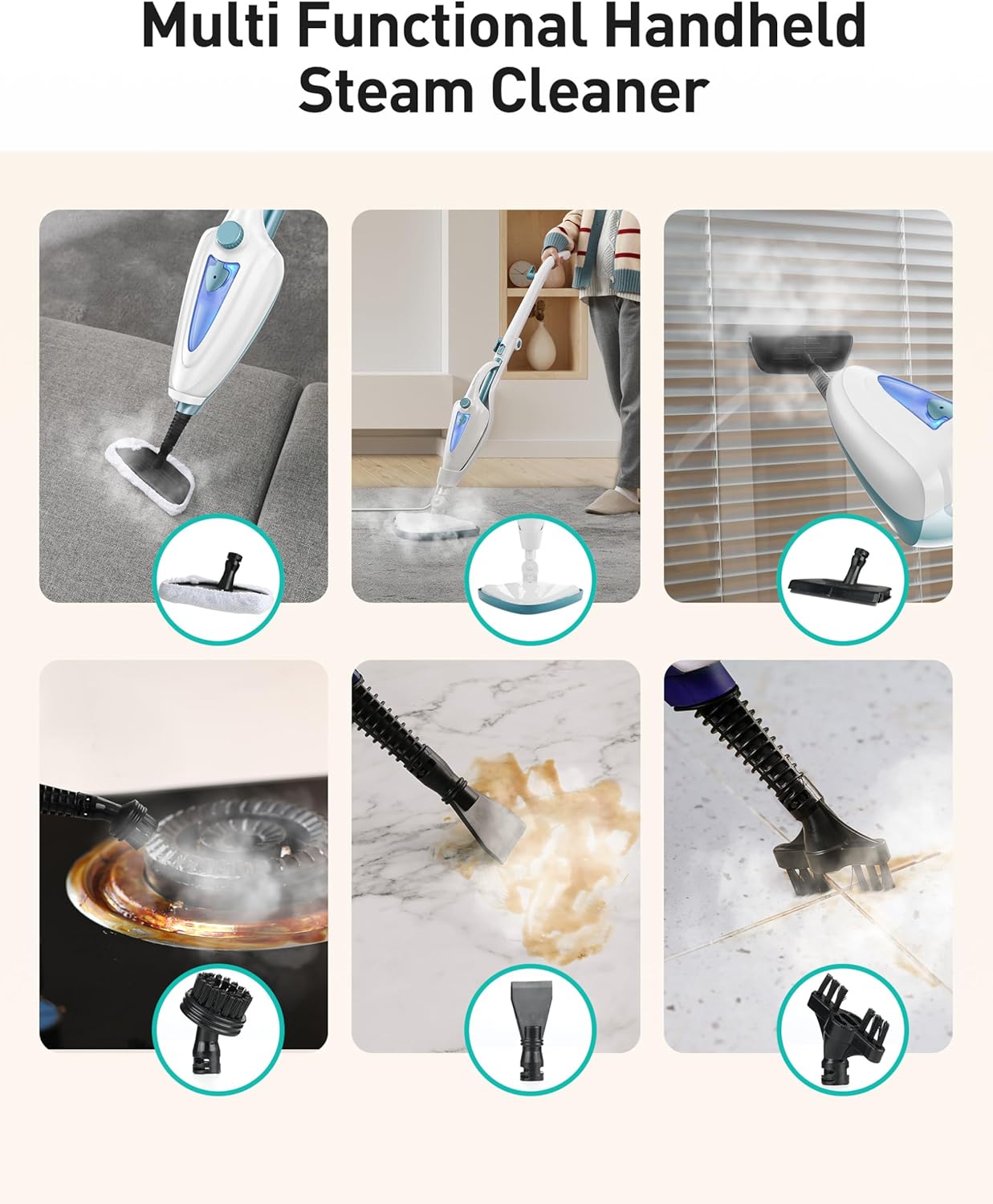 Multi Functional Handheld Steam Cleaner