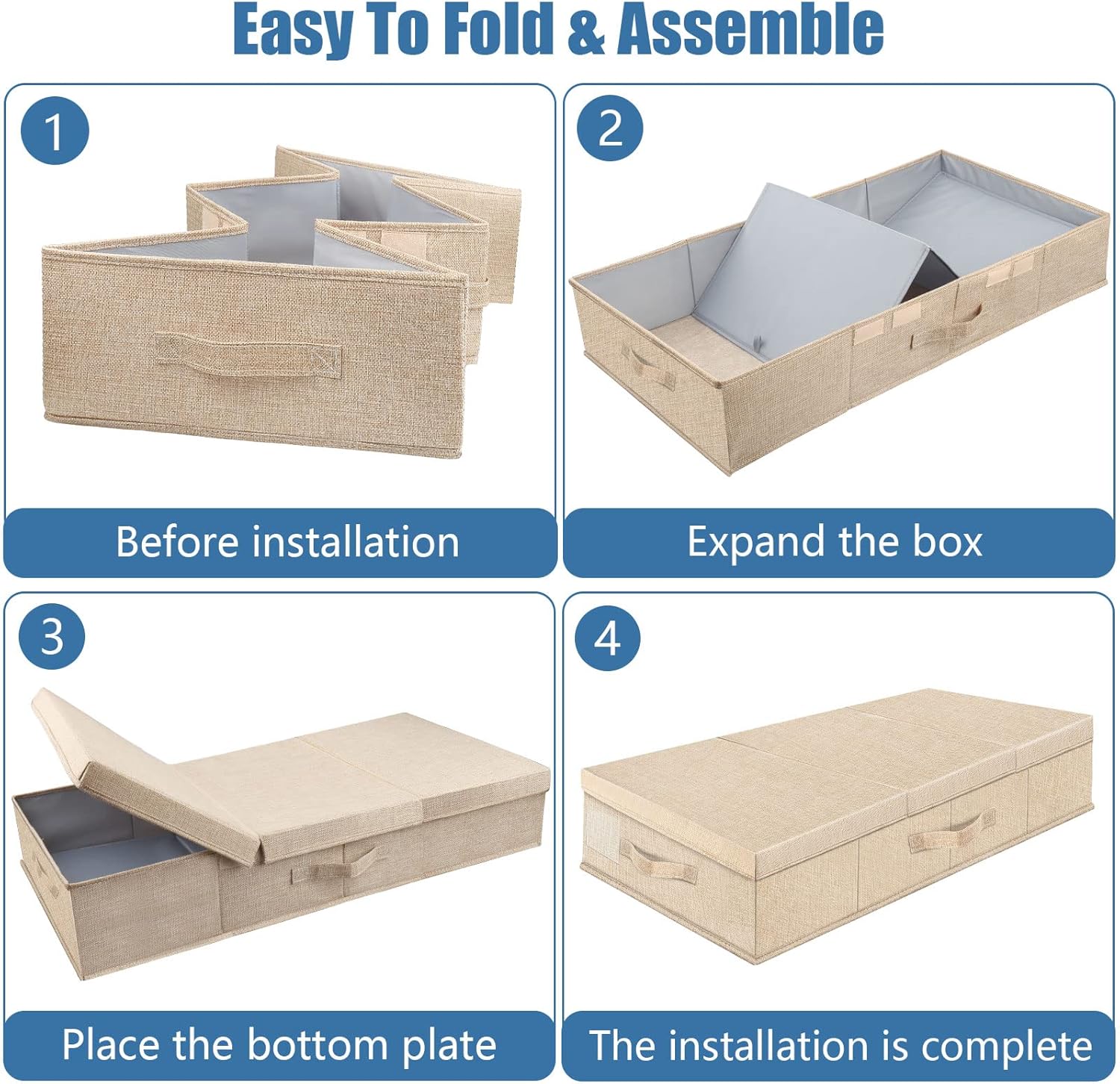 Easy To Fold & Assemble

1

Before installation

2

Expand the box

3

Place the bottom plate

4

The installation is complete