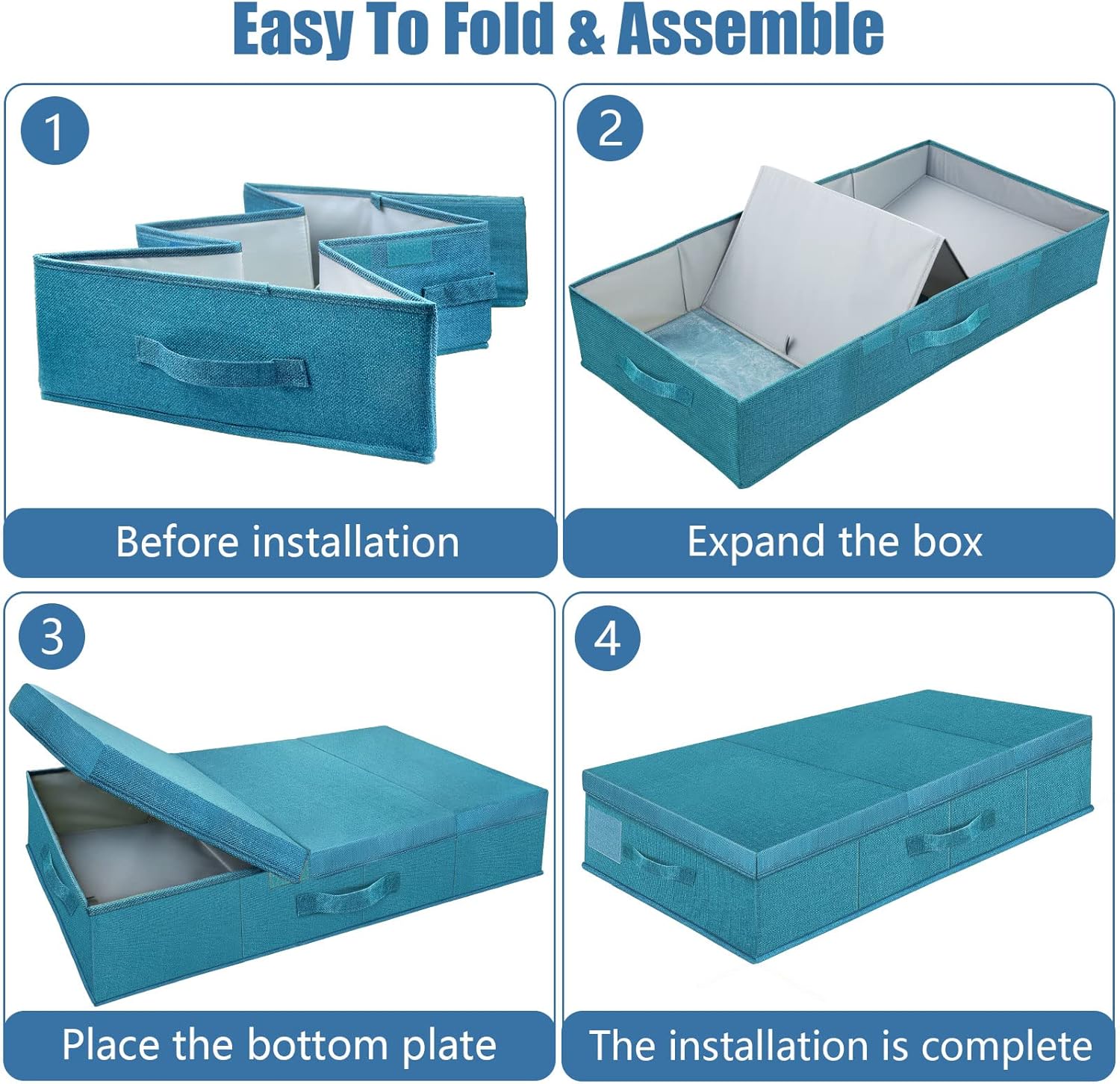 Easy To Fold & Assemble

1

Before installation

2

Expand the box

3

Place the bottom plate

4

The installation is complete