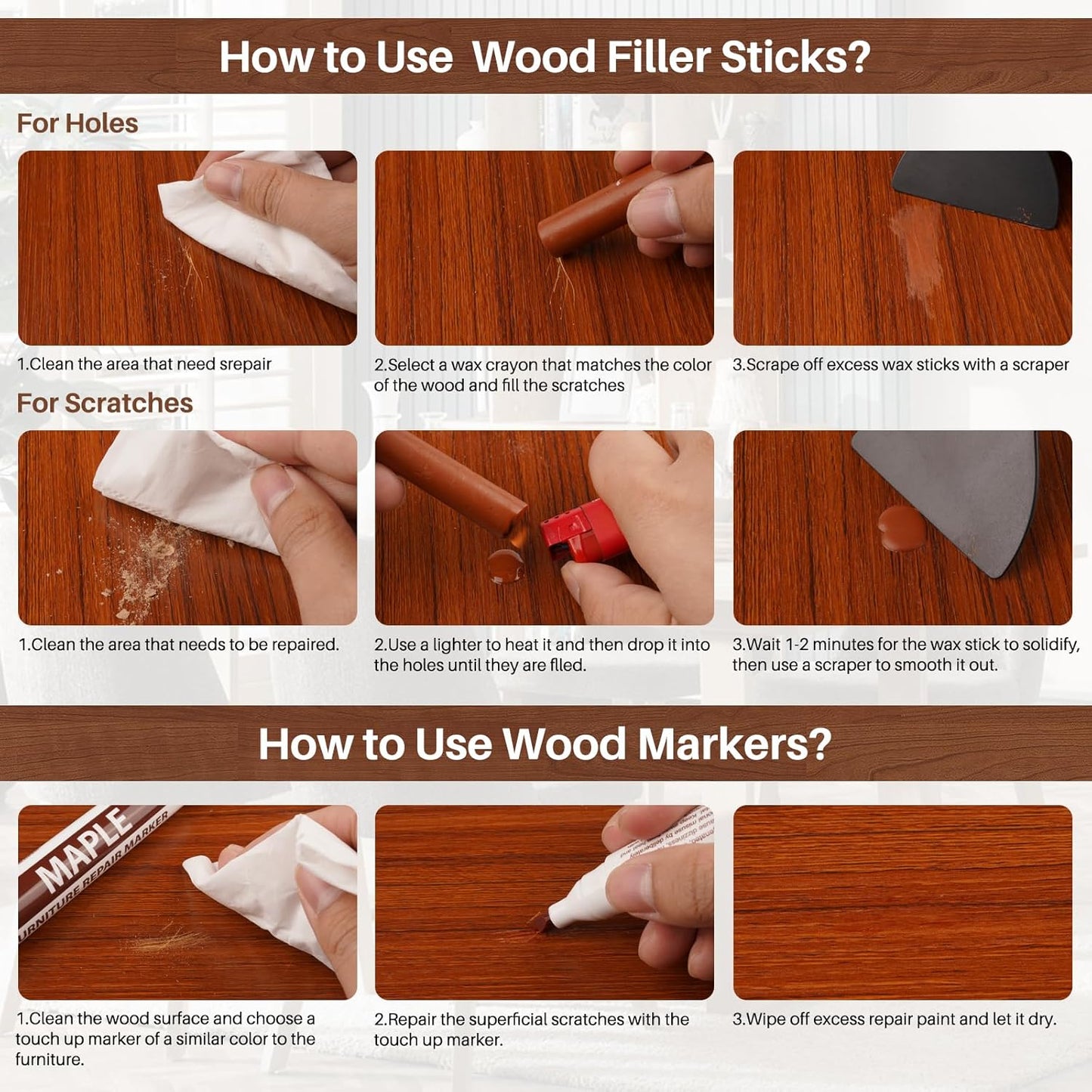 How to Use  Wood Filler Sticks?

For Holes

1.Clean the area that need srepair

2.Select a wax crayon that matches the color of the wood and fill the scratches

3.Scrape off excess wax sticks with a scraper

For Scratches

1.Clean the area that needs to be repaired.

2.Use a lighter to heat it and then drop it into the holes until they are flled.

3.Wait 1-2 minutes for the wax stick to solidify, then use a scraper to smooth it out.

How to Use Wood Markers?

MAPLE
URNITURE REPAIR MARKER

1.Clean the wood surface and choose a touch up marker of a similar color to the furniture.

2.Repair the superficial scratches with the touch up marker.

3.Wipe off excess repair paint and let it dry.