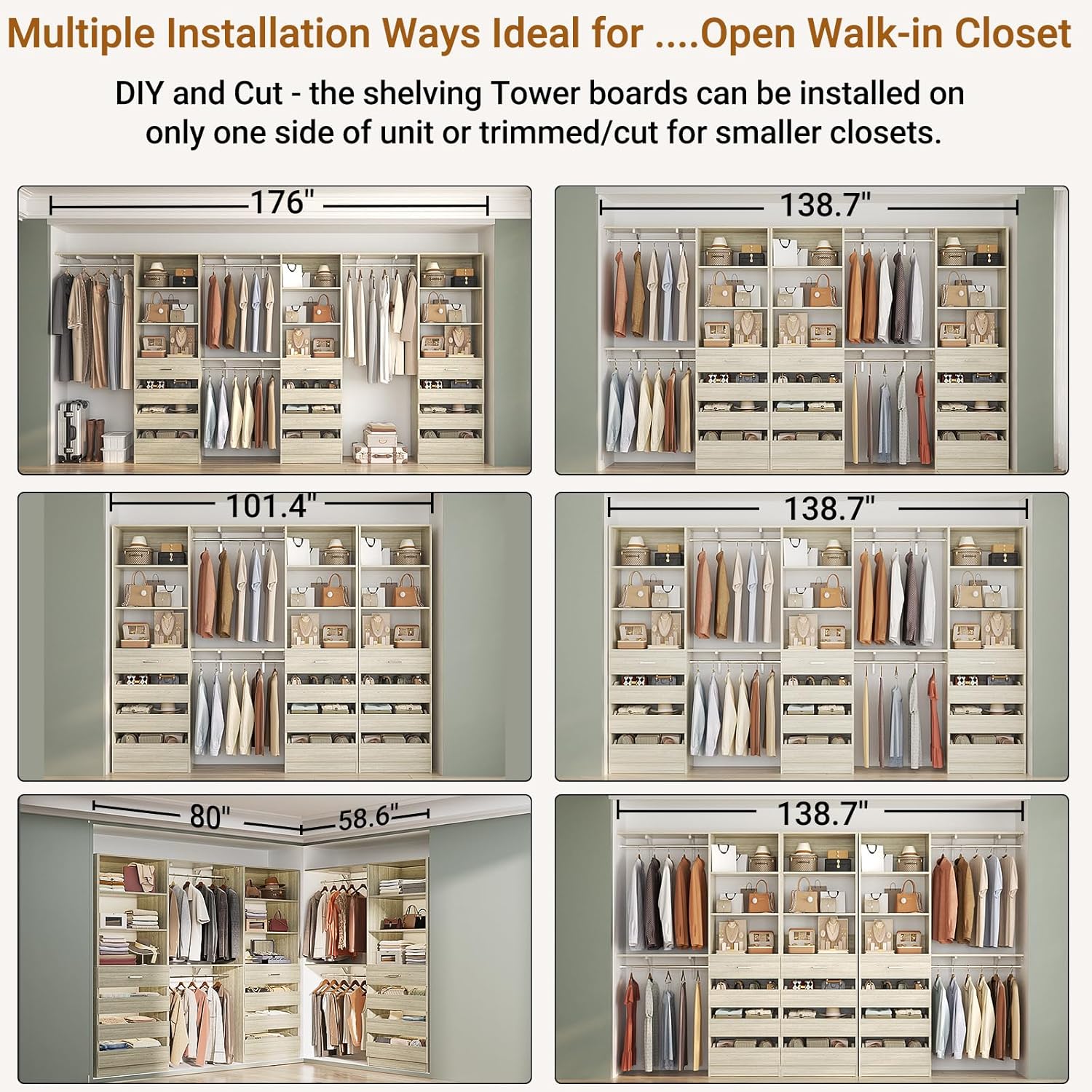 Multiple Installation Ways Ideal for ....Open Walk-in Closet

DIY and Cut - the shelving Tower boards can be installed on only one side of unit or trimmed/cut for smaller closets.

176"

138.7"

101.4"

138.7"

80"

58.6"

138.7"