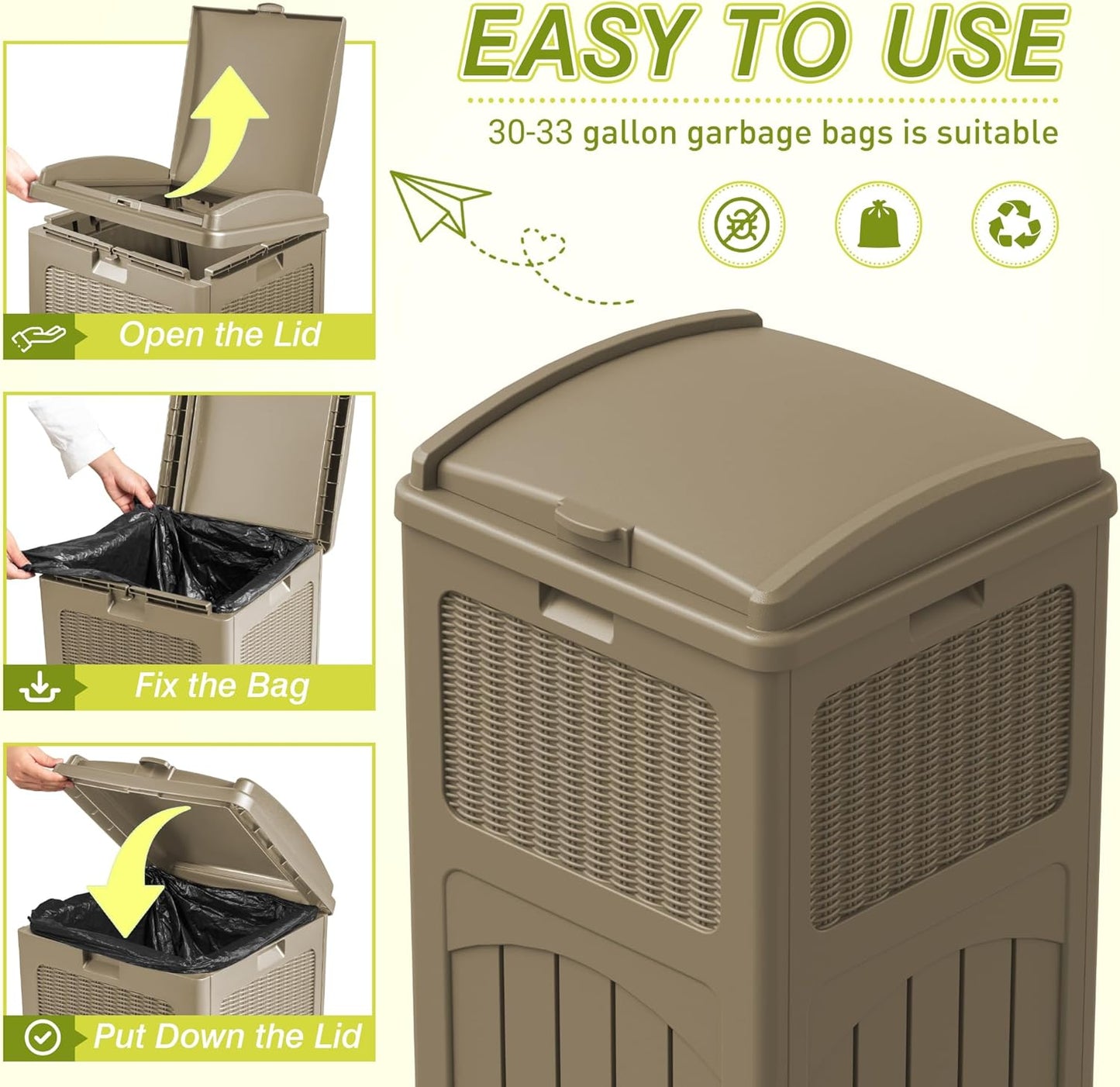 EASY TO USE

30-33 gallon garbage bags is suitable

Open the Lid

Fix the Bag

Put Down the Lid