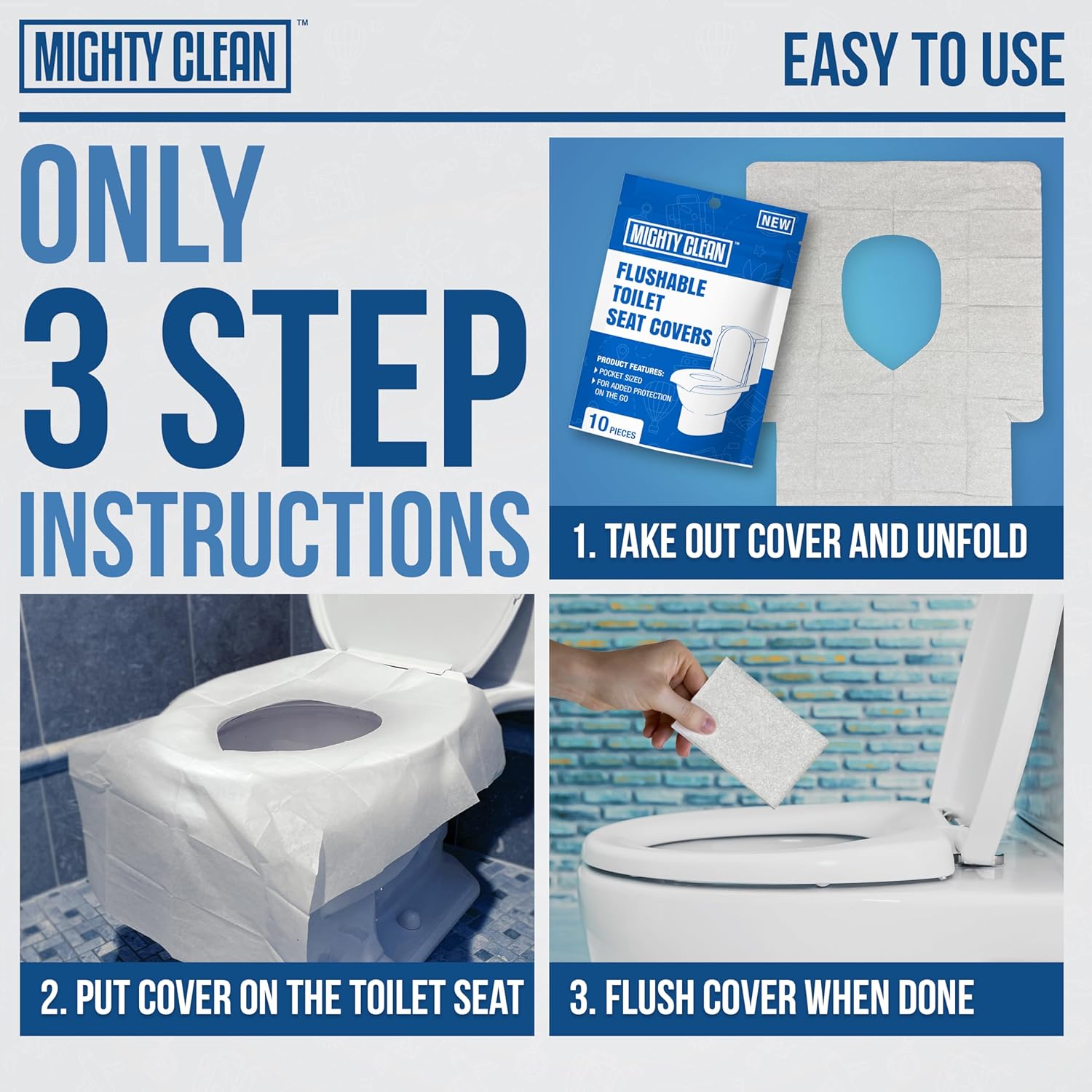 MIGHTY CLEAN™

EASY TO USE

ONLY 3 STEP INSTRUCTIONS

NEW

MIGHTY CLEAN™

FLUSHABLE TOILET SEAT COVERS

PRODUCT FEATURES:
POCKET SIZED
FOR ADDED PROTECTION ON THE GO

10 PIECES

1. TAKE OUT COVER AND UNFOLD

2. PUT COVER ON THE TOILET SEAT

3. FLUSH COVER WHEN DONE