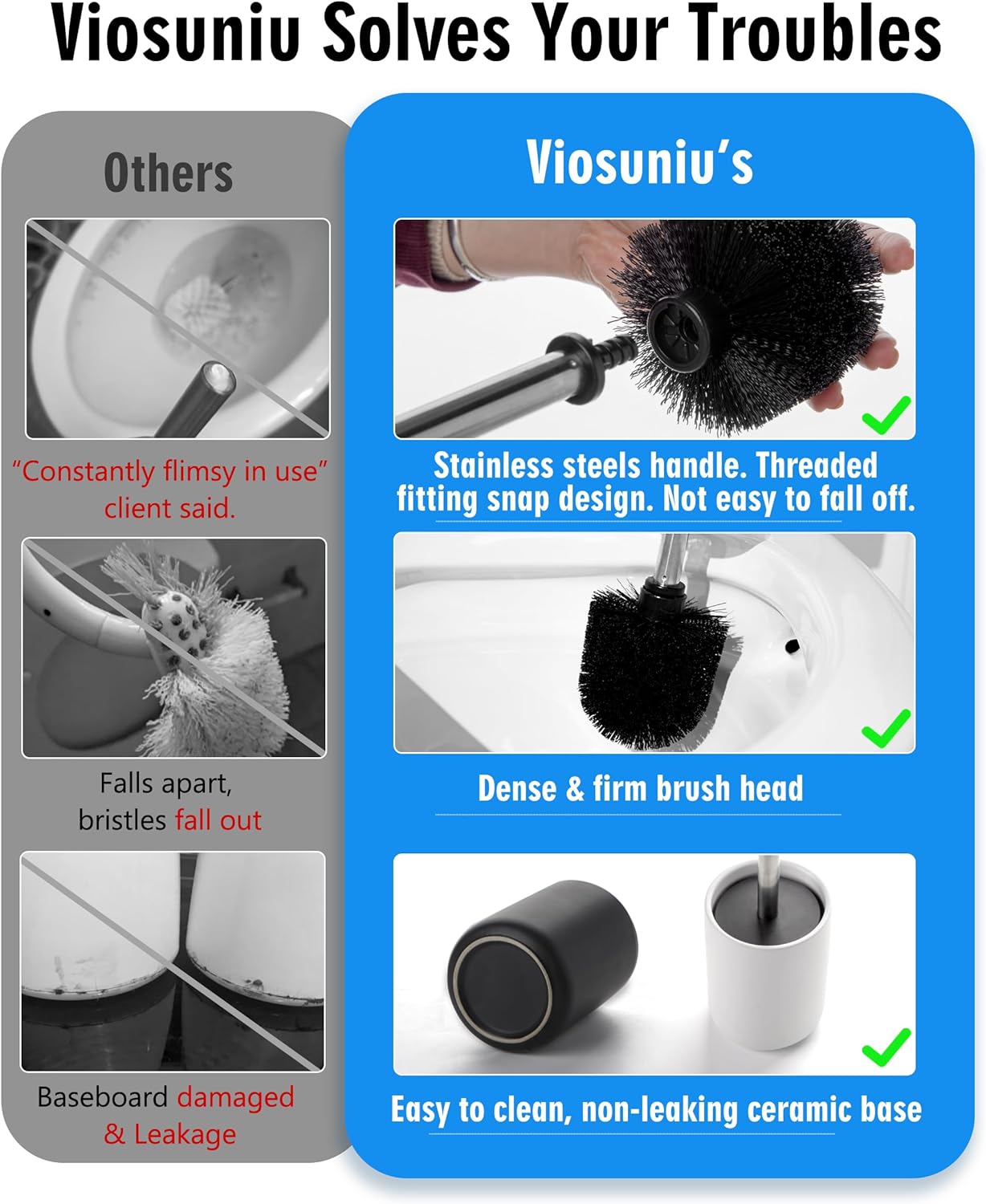 Viosuniu Solves Your Troubles

Others

"Constantly flimsy in use" client said.

Falls apart, bristles fall out

Baseboard damaged & Leakage

Viosuniu's

Stainless steels handle. Threaded fitting snap design. Not easy to fall off.

Dense & firm brush head

Easy to clean, non-leaking ceramic base