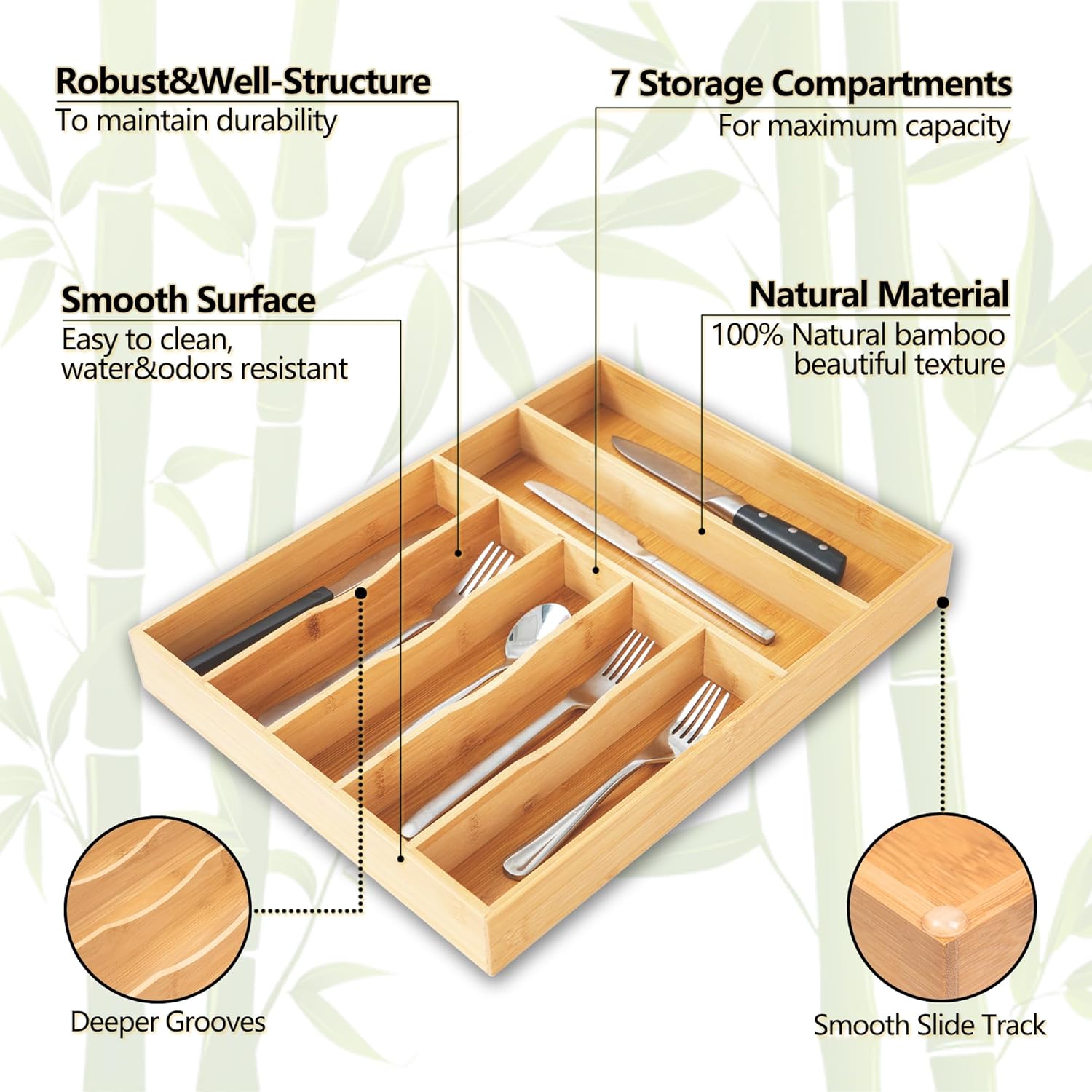 Robust&Well-Structure
To maintain durability

7 Storage Compartments
For maximum capacity

Smooth Surface
Easy to clean, water&odors resistant

Natural Material
100% Natural bamboo beautiful texture

Deeper Grooves

Smooth Slide Track