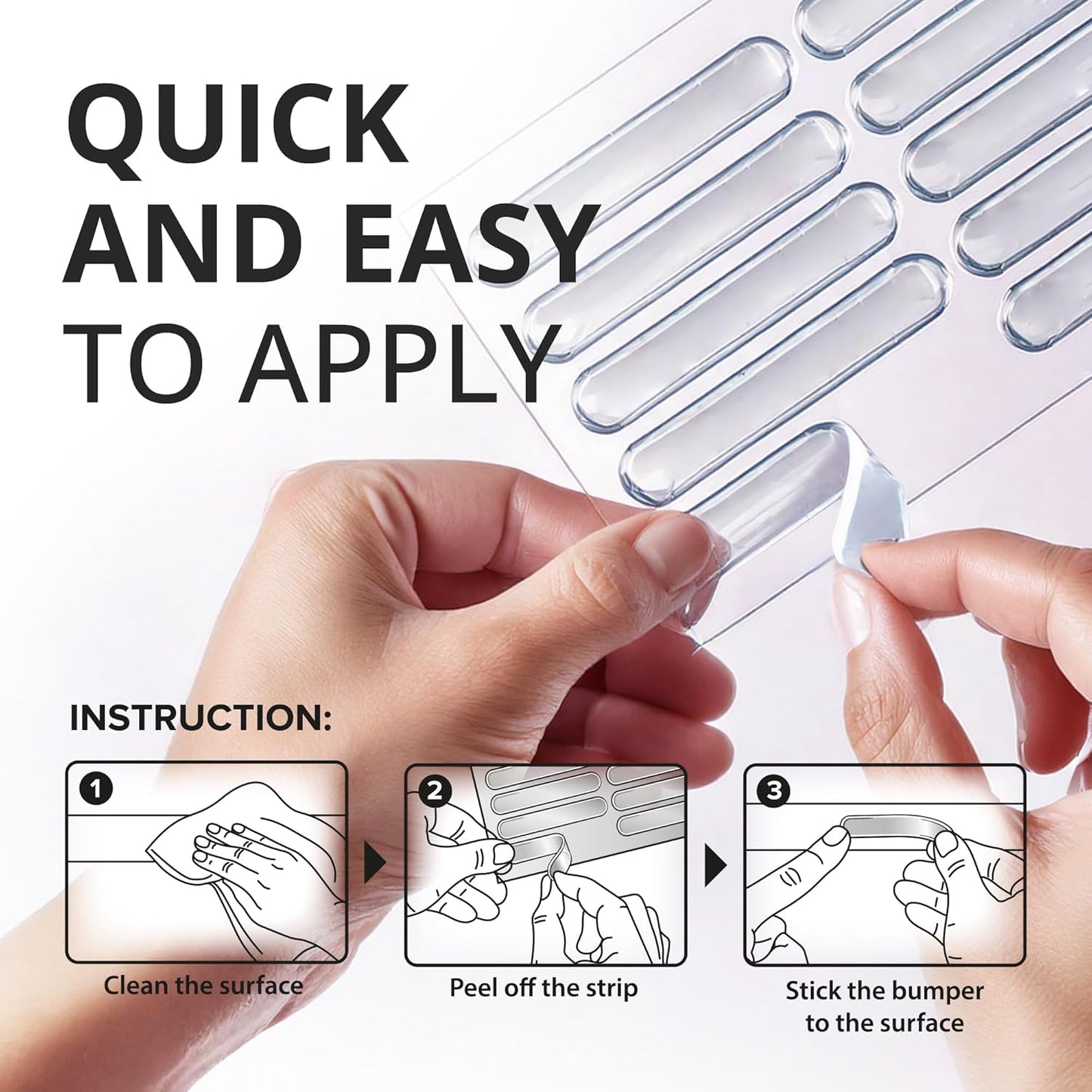 QUICK AND EASY TO APPLY

INSTRUCTION:

1
Clean the surface

2
Peel off the strip

3
Stick the bumper to the surface