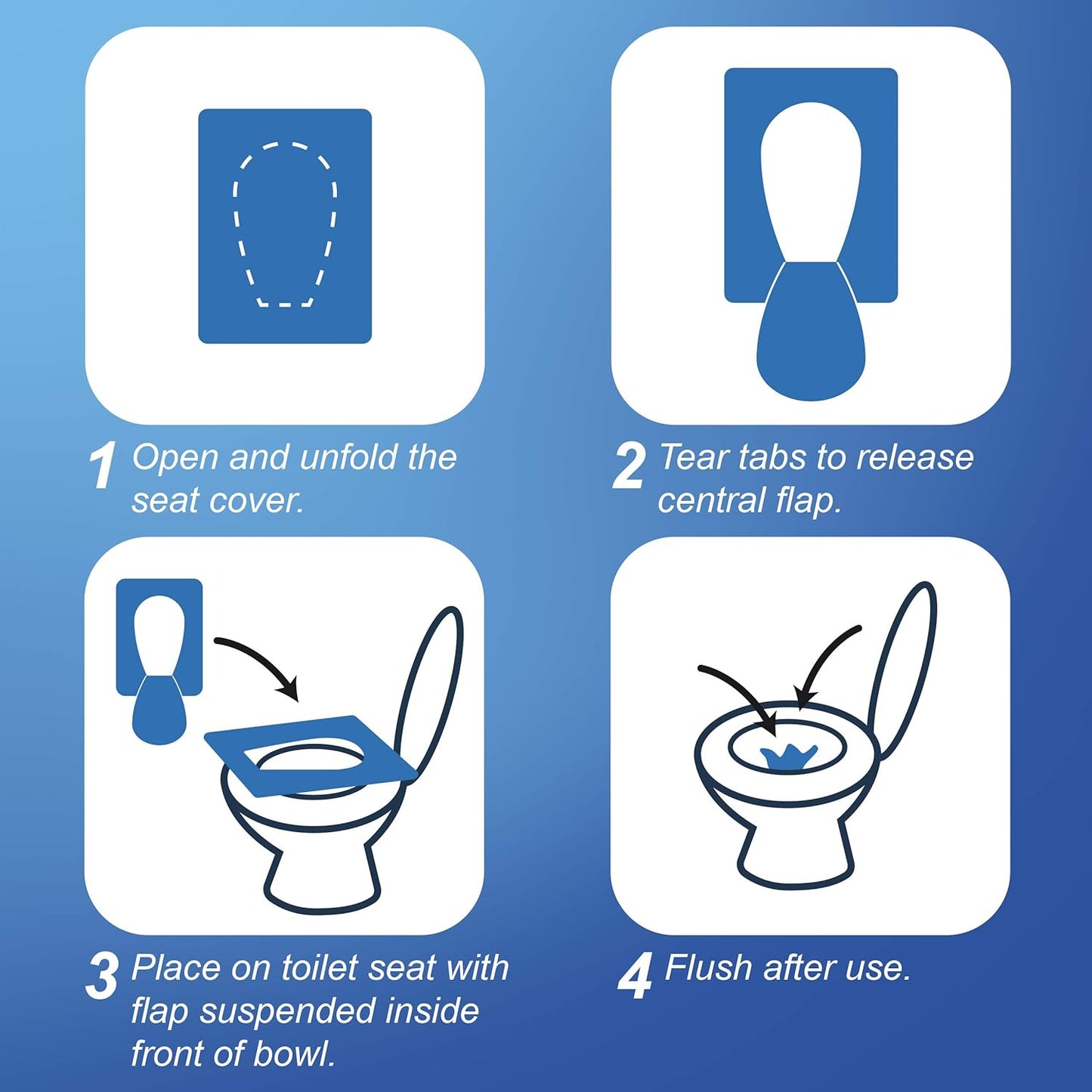 1 Open and unfold the seat cover.

2 Tear tabs to release central flap.

3 Place on toilet seat with flap suspended inside front of bowl.

4 Flush after use.