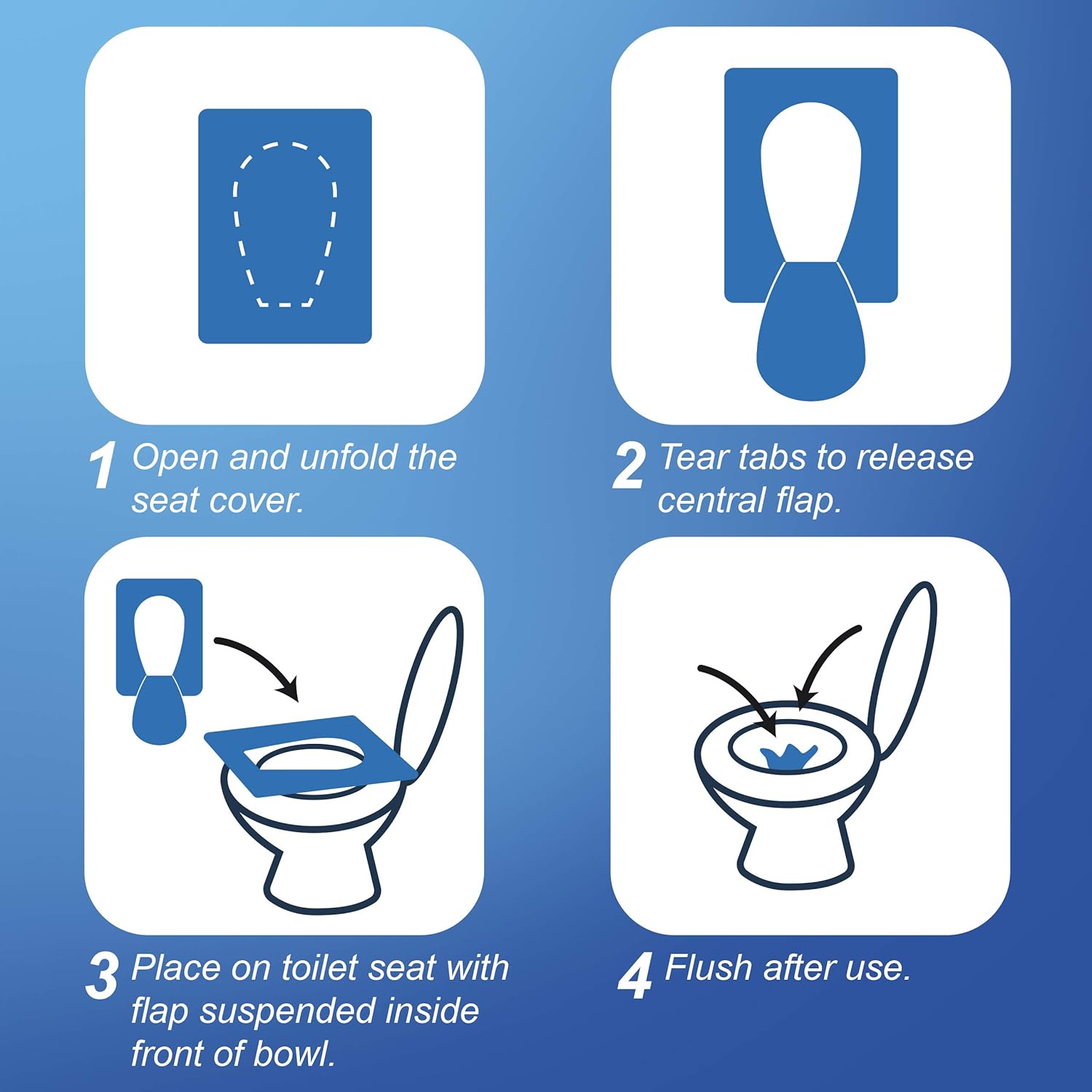 1 Open and unfold the seat cover.

2 Tear tabs to release central flap.

3 Place on toilet seat with flap suspended inside front of bowl.

4 Flush after use.