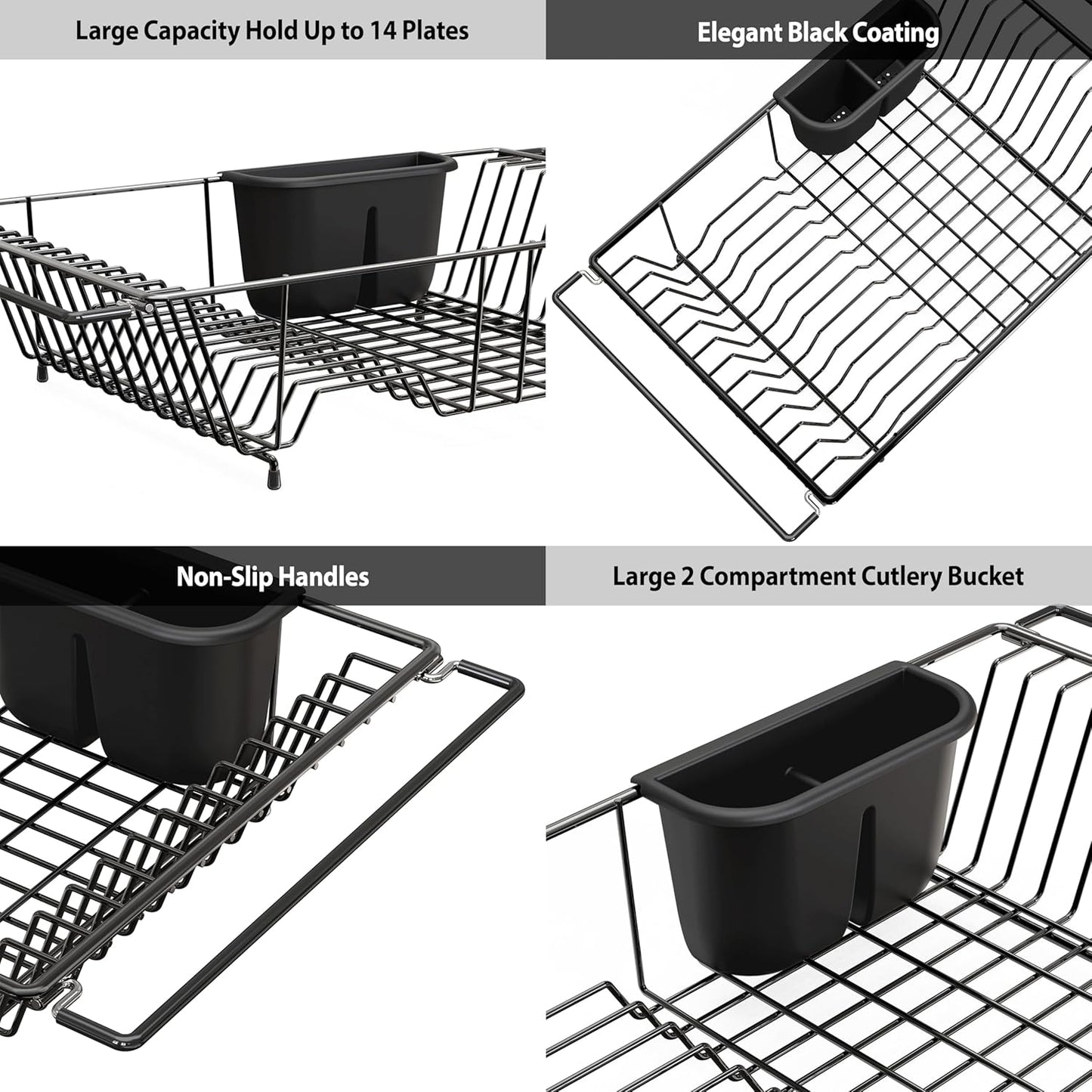 Large Capacity Hold Up to 14 Plates

Elegant Black Coating

Non-Slip Handles

Large 2 Compartment Cutlery Bucket