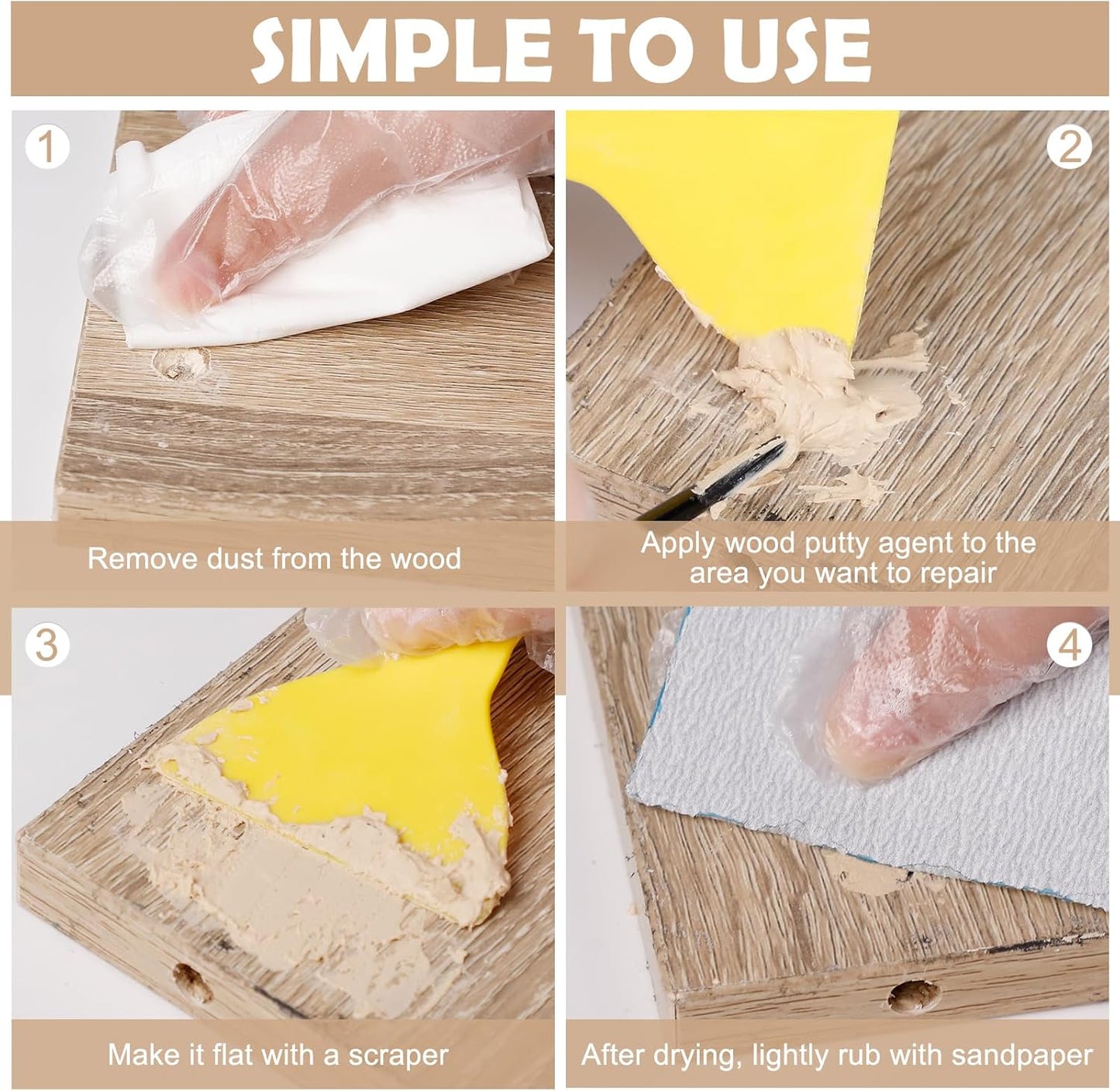 SIMPLE TO USE

1

Remove dust from the wood

2

Apply wood putty agent to the area you want to repair

3

Make it flat with a scraper

4

After drying, lightly rub with sandpaper