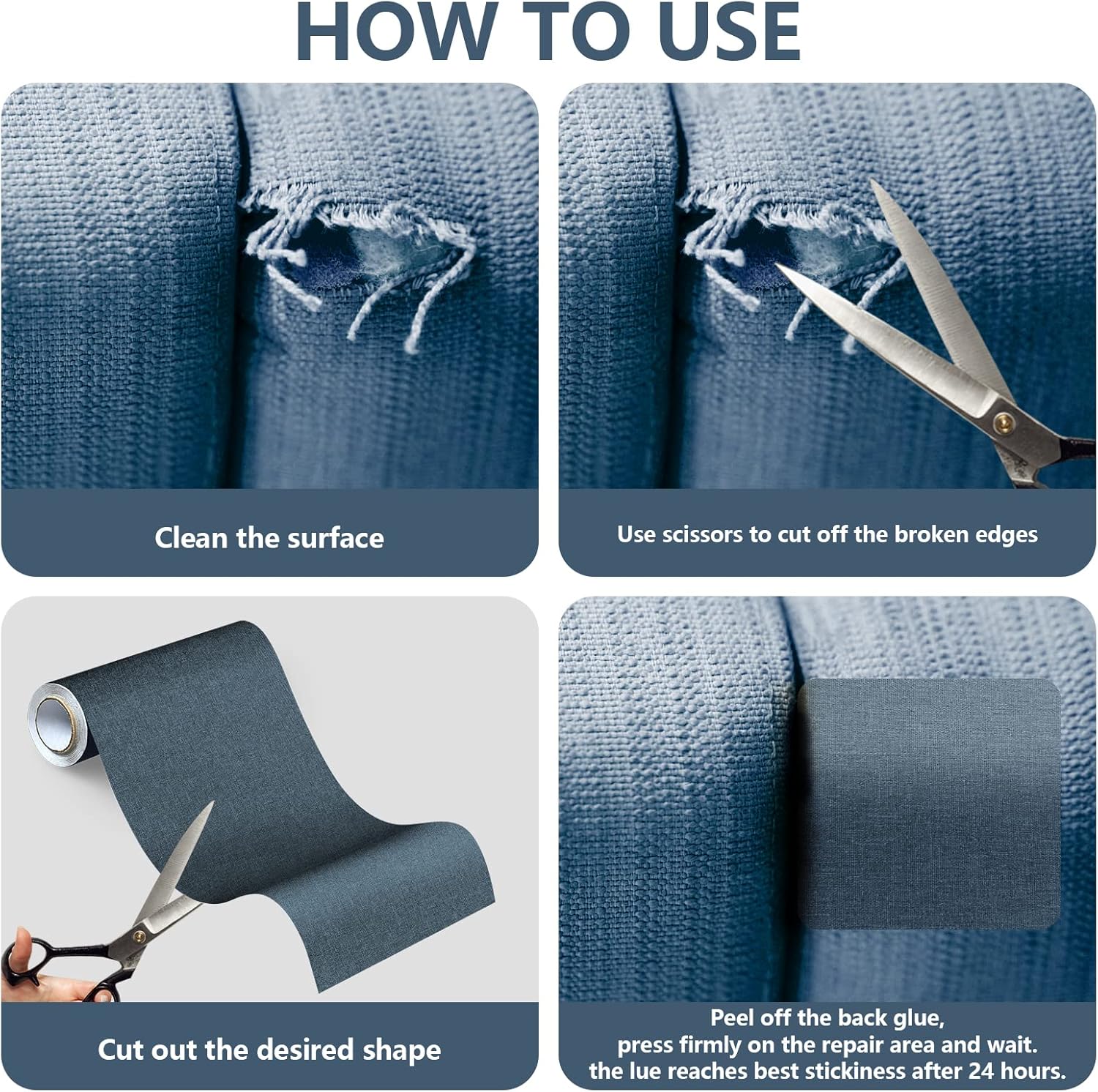 HOW TO USE

Clean the surface

Use scissors to cut off the broken edges

Cut out the desired shape

Peel off the back glue,
press firmly on the repair area and wait.
the lue reaches best stickiness after 24 hours.