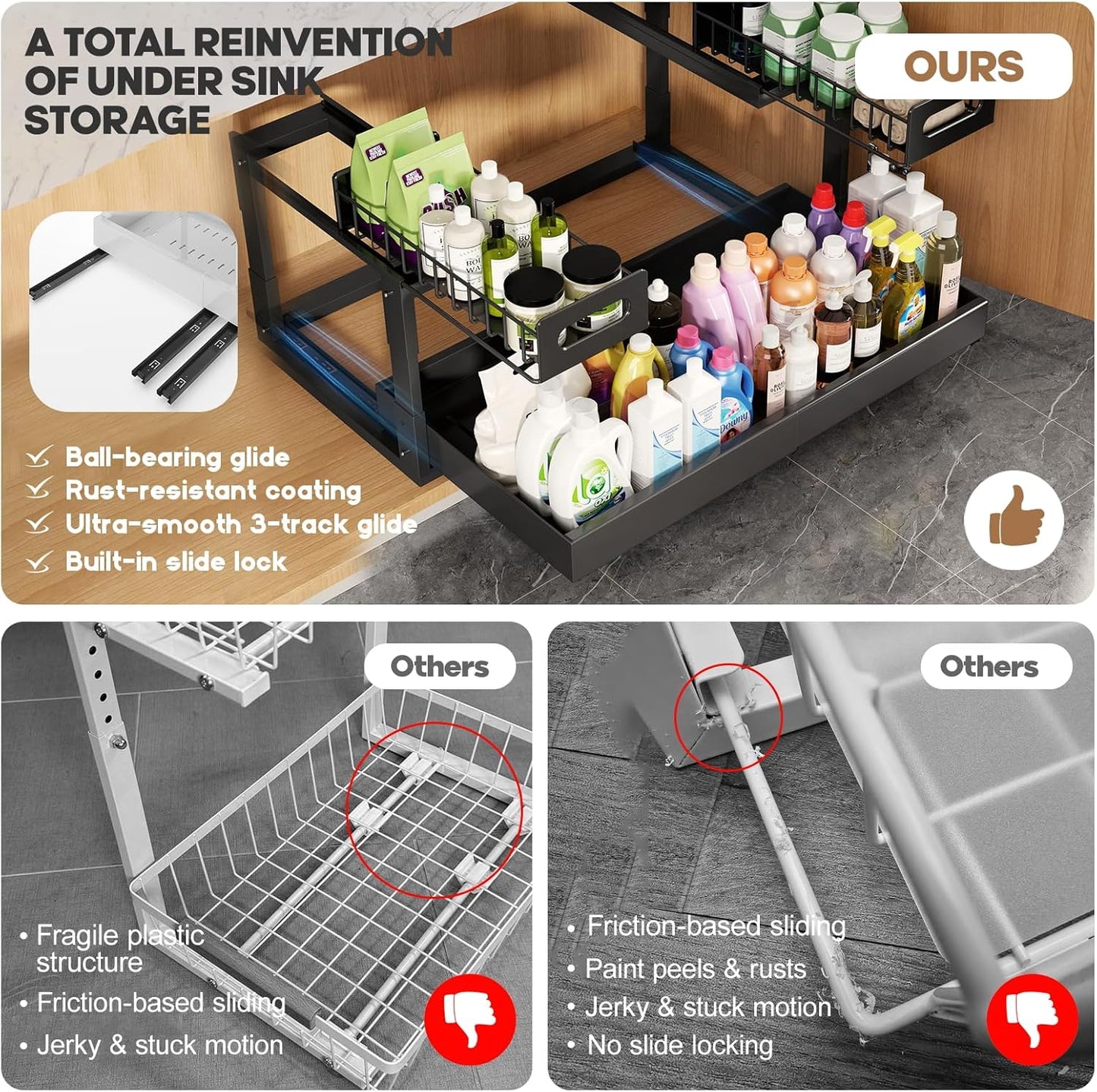 A TOTAL REINVENTION OF UNDER SINK STORAGE

OURS

Ball-bearing glide
Rust-resistant coating
Ultra-smooth 3-track glide
Built-in slide lock

Others

• Fragile plastic structure
• Friction-based sliding
• Jerky & stuck motion

Others

• Friction-based sliding
• Paint peels & rusts
• Jerky & stuck motion
• No slide locking