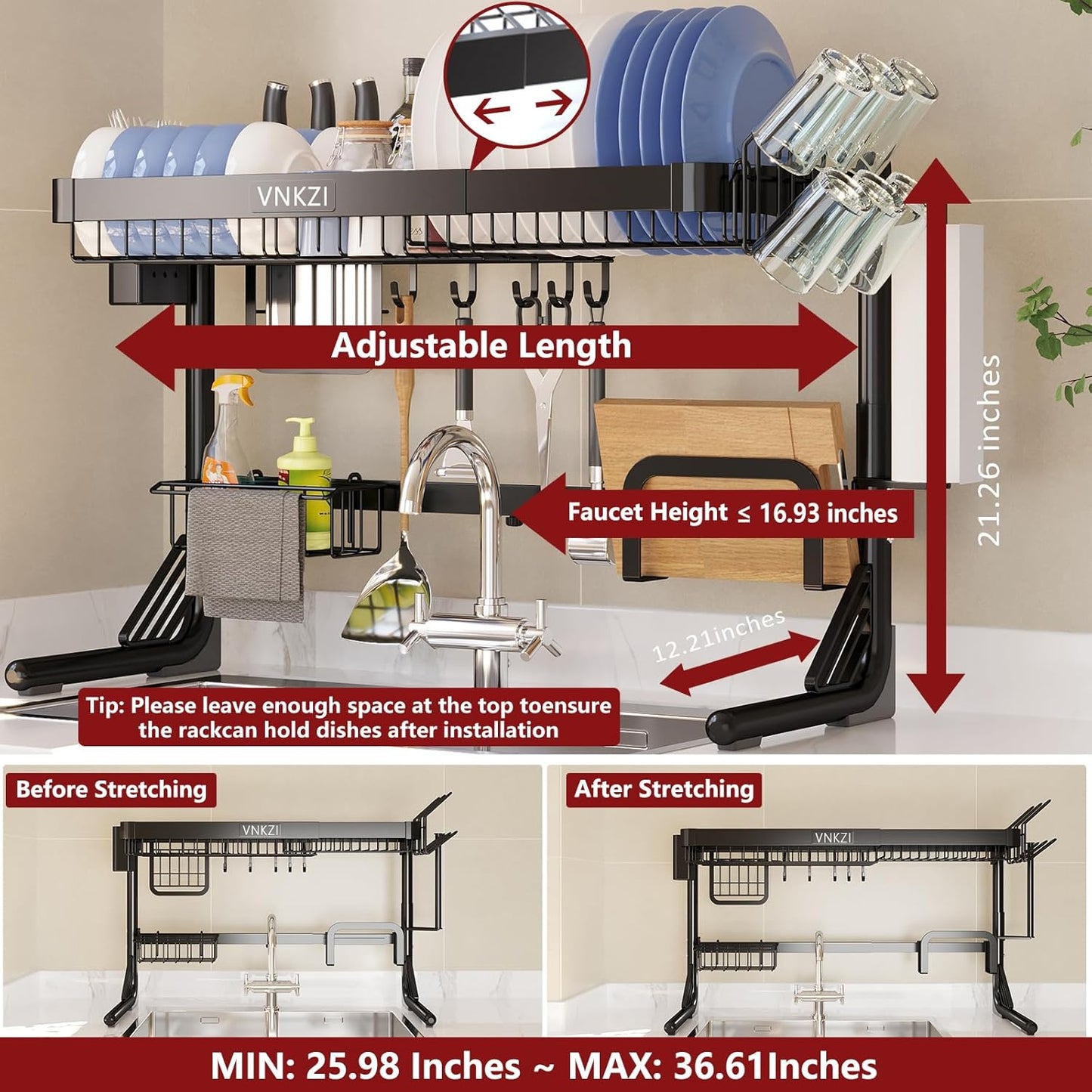 VNKZI

Adjustable Length

21.26 inches

Faucet Height ≤ 16.93 inches

12.21inches

Tip: Please leave enough space at the top toensure the rackcan hold dishes after installation

Before Stretching

VNKZI

After Stretching

VNKZI

MIN: 25.98 Inches ~ MAX: 36.61Inches