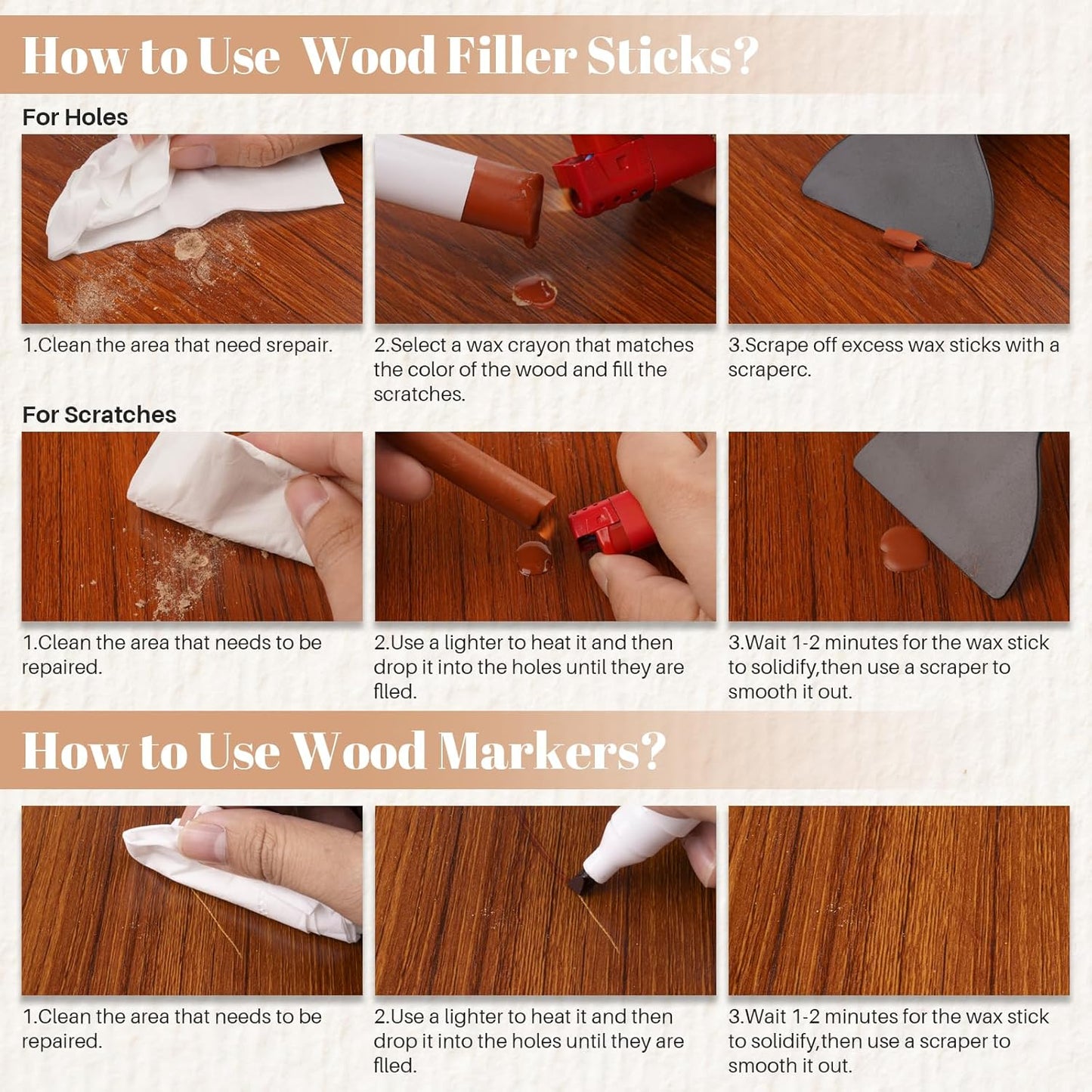 How to Use  Wood Filler Sticks?

For Holes

1.Clean the area that need srepair.

2.Select a wax crayon that matches the color of the wood and fill the scratches.

3.Scrape off excess wax sticks with a scraperc.

For Scratches

1.Clean the area that needs to be repaired.

2.Use a lighter to heat it and then drop it into the holes until they are flled.

3.Wait 1-2 minutes for the wax stick to solidify,then use a scraper to smooth it out.

How to Use Wood Markers?

1.Clean the area that needs to be repaired.

2.Use a lighter to heat it and then drop it into the holes until they are flled.

3.Wait 1-2 minutes for the wax stick to solidify,then use a scraper to smooth it out.