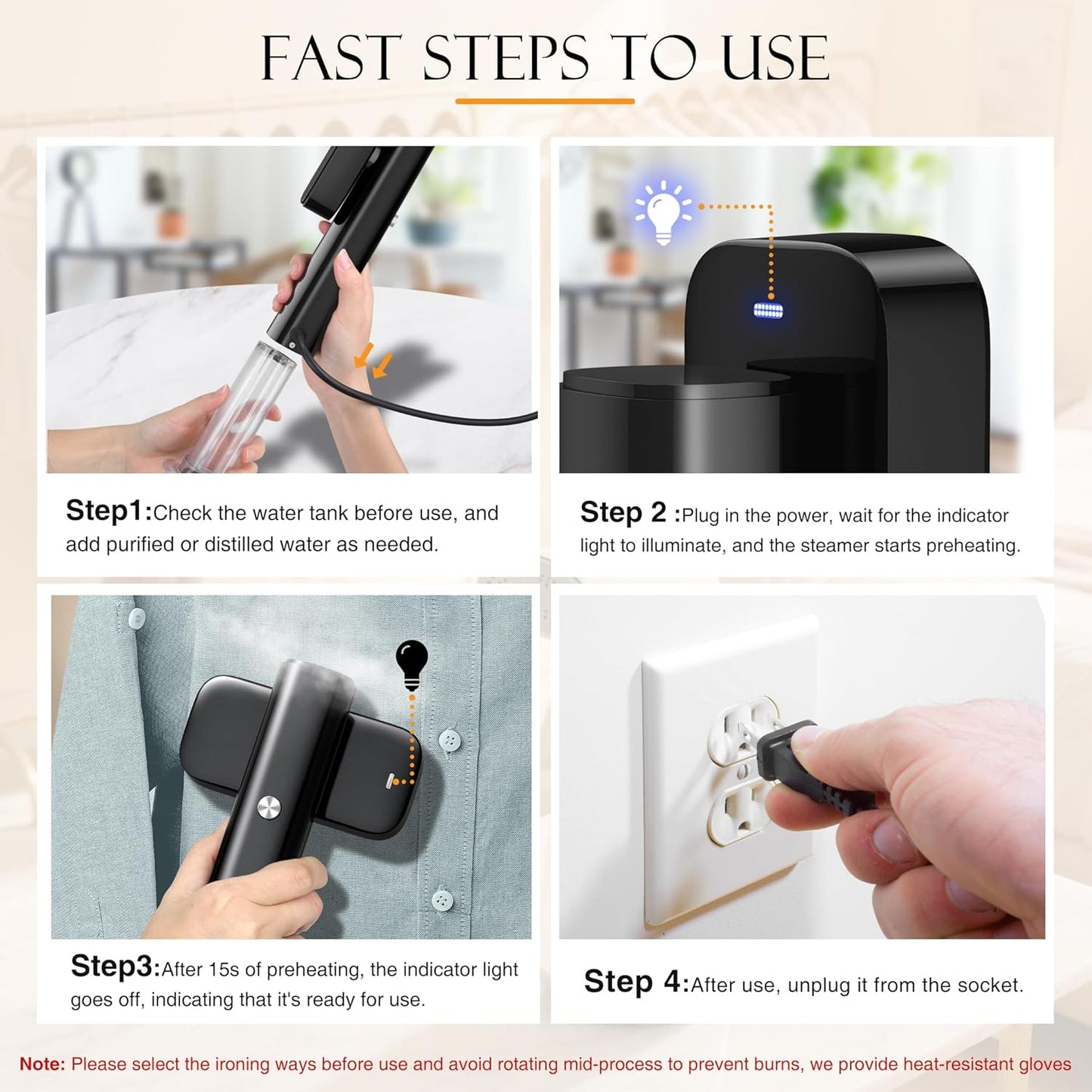 FAST STEPS TO USE

Step1:Check the water tank before use, and add purified or distilled water as needed.

Step 2 :Plug in the power, wait for the indicator light to illuminate, and the steamer starts preheating.

Step3:After 15s of preheating, the indicator light goes off, indicating that it's ready for use.

Step 4:After use, unplug it from the socket.

Note: Please select the ironing ways before use and avoid rotating mid-process to prevent burns, we provide heat-resistant gloves