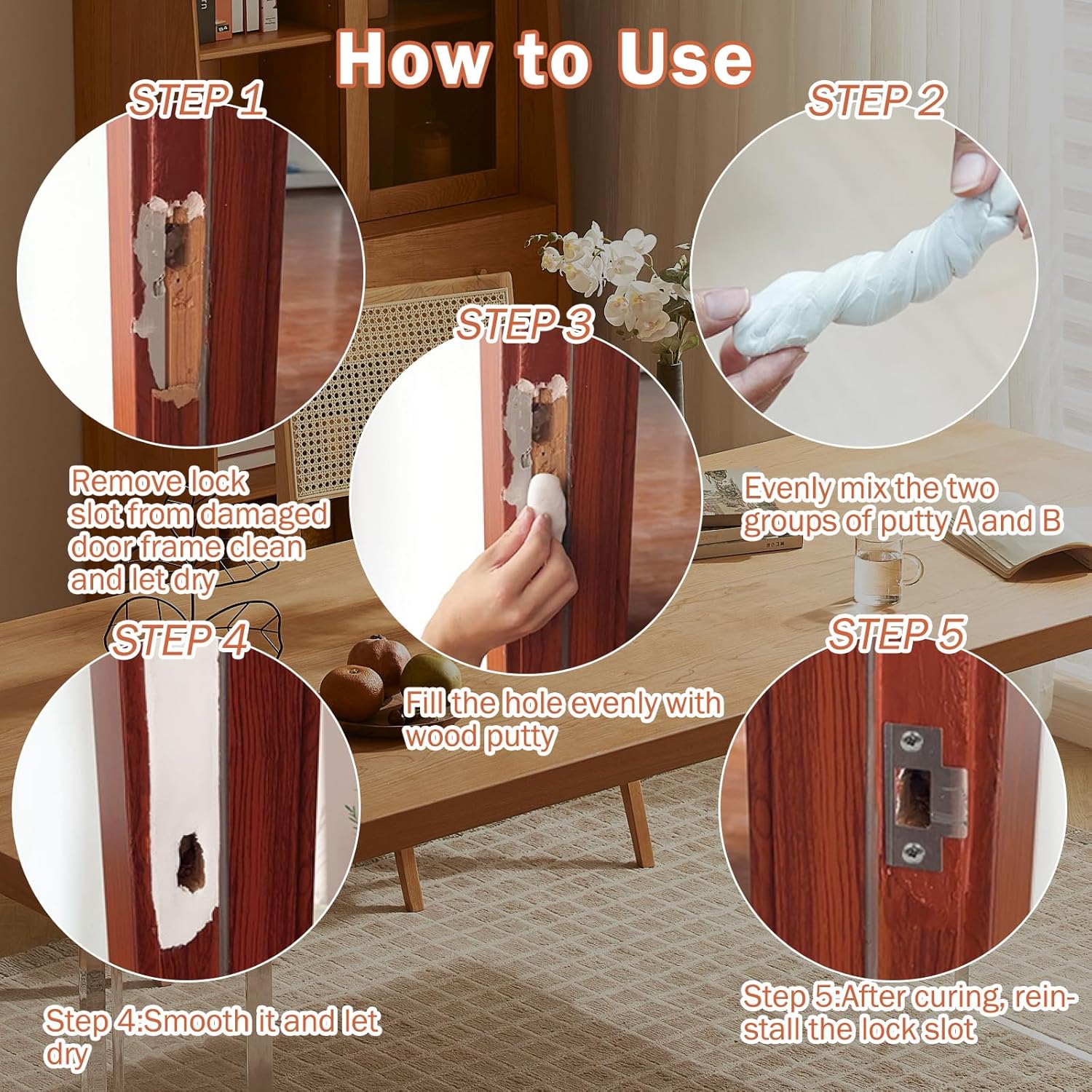 How to Use

STEP 1

Remove lock slot from damaged door frame clean and let dry

STEP 2

Evenly mix the two groups of putty A and B

STEP 3

Fill the hole evenly with wood putty

STEP 4

Step 4:Smooth it and let dry

STEP 5

Step 5:After curing, reinstall the lock slot