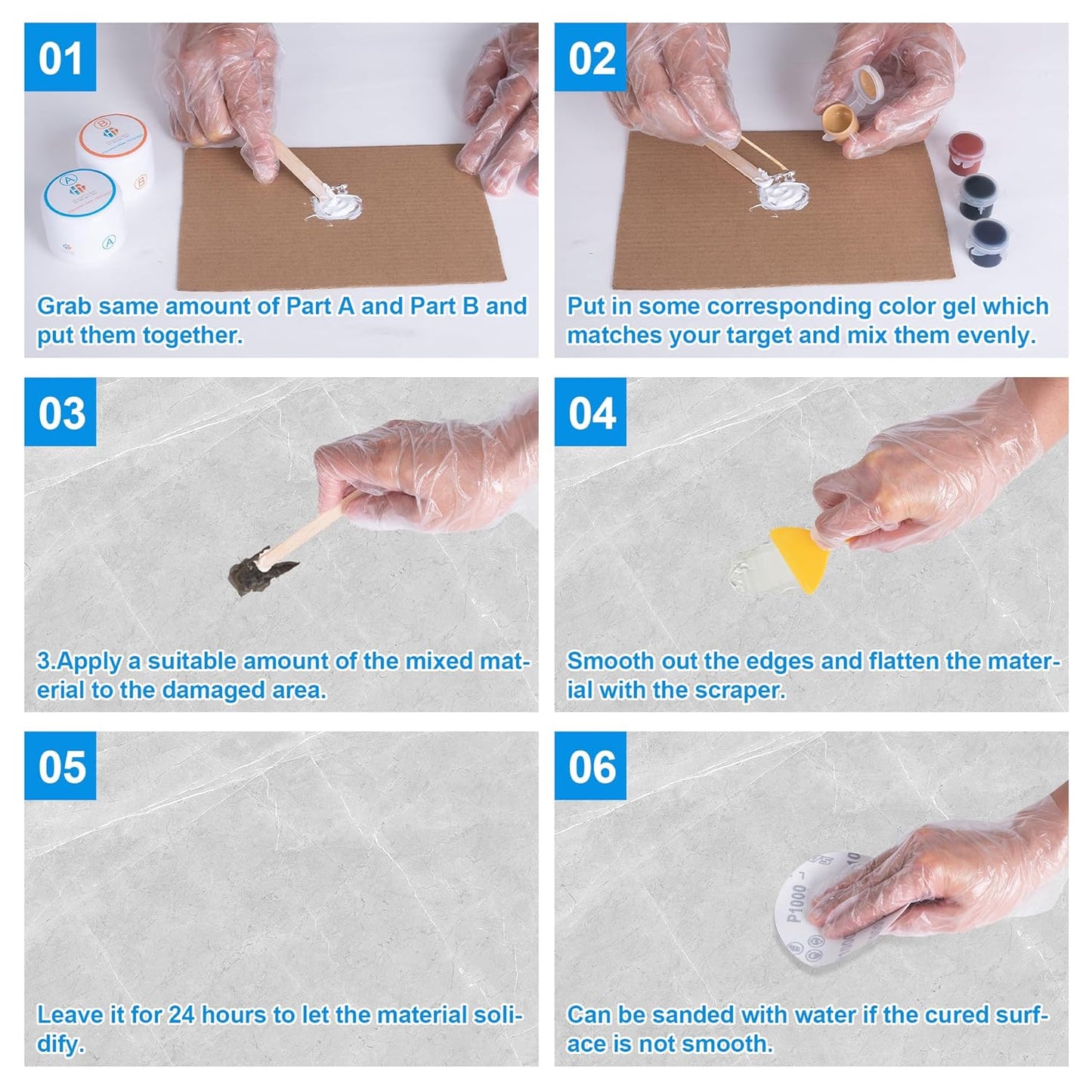 01

B

B

A

A

Grab same amount of Part A and Part B and put them together.

02

Put in some corresponding color gel which matches your target and mix them evenly.

03

3.Apply a suitable amount of the mixed material to the damaged area.

04

Smooth out the edges and flatten the material with the scraper.

05

Leave it for 24 hours to let the material solidify.

06

P1000

Can be sanded with water if the cured surface is not smooth.