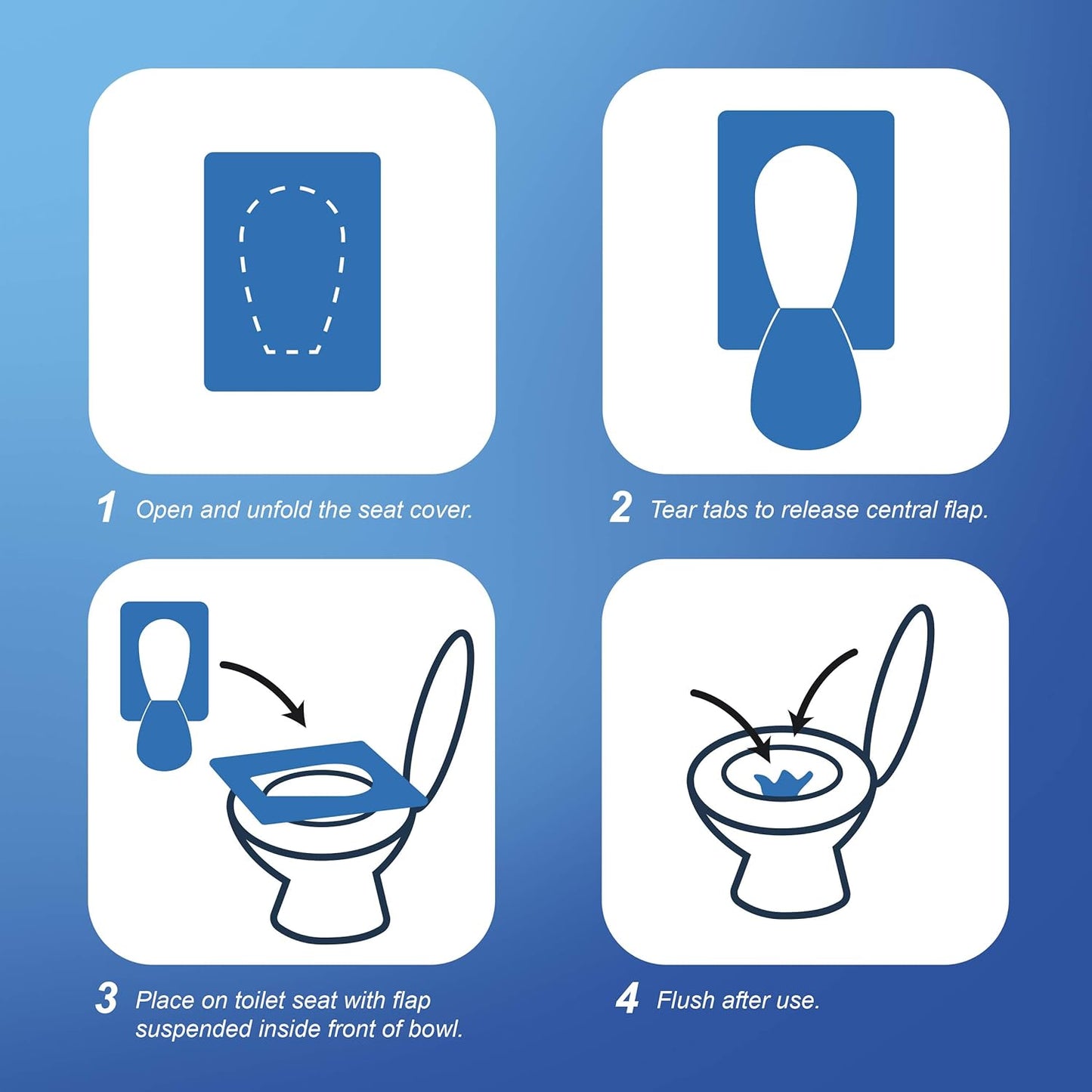 1 Open and unfold the seat cover.

2 Tear tabs to release central flap.

3 Place on toilet seat with flap suspended inside front of bowl.

4 Flush after use.