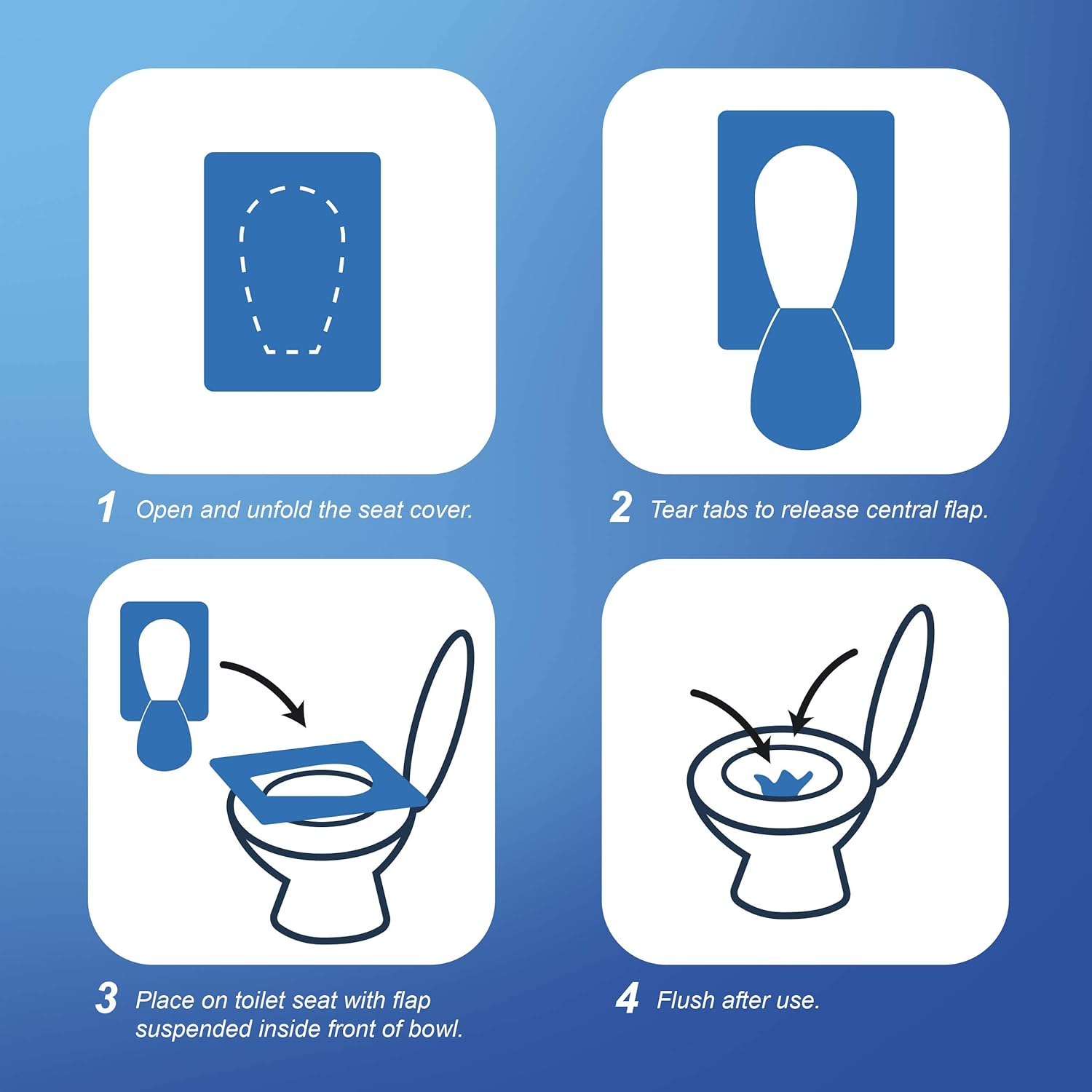 1 Open and unfold the seat cover.

2 Tear tabs to release central flap.

3 Place on toilet seat with flap suspended inside front of bowl.

4 Flush after use.