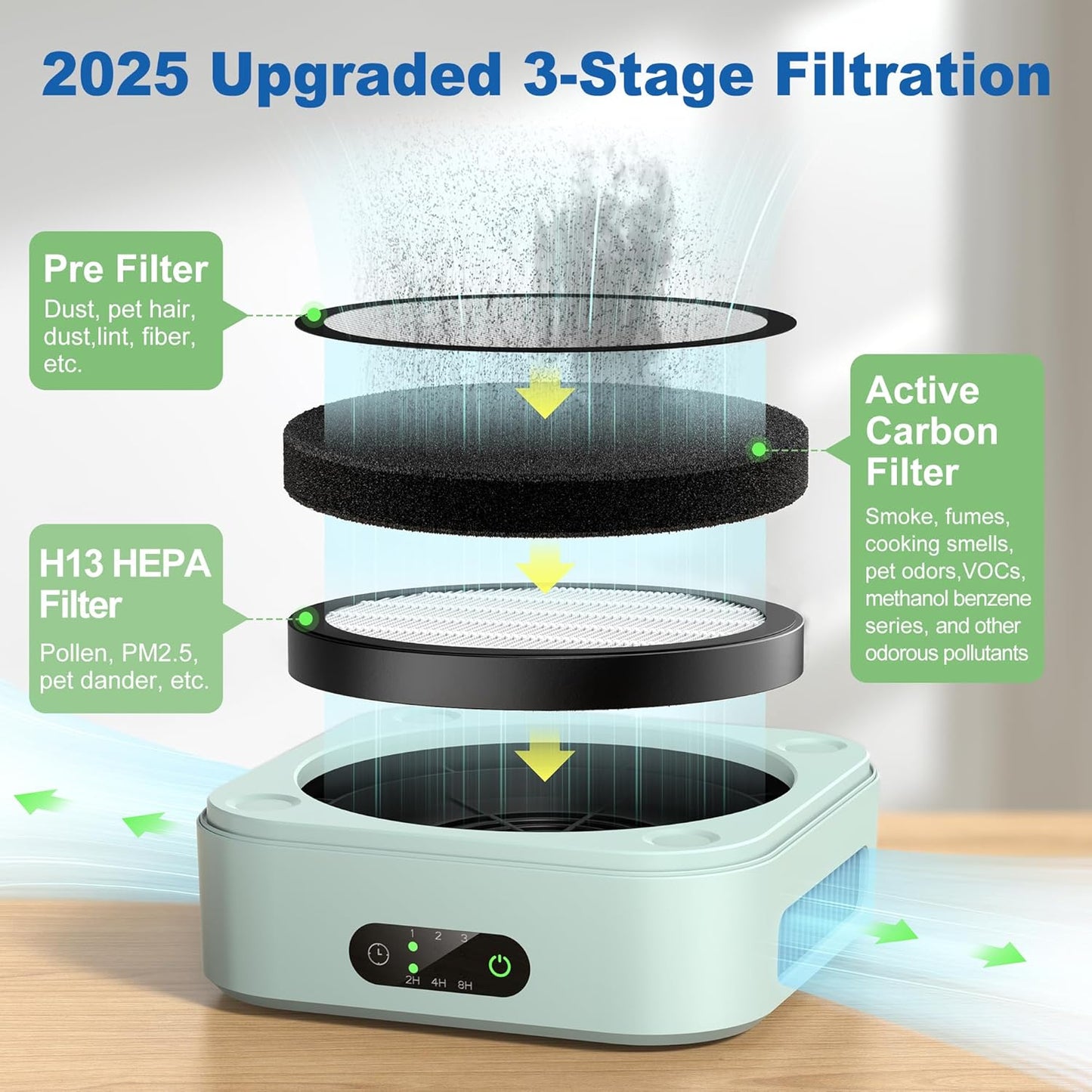 2025 Upgraded 3-Stage Filtration

Pre Filter
Dust, pet hair, dust,lint, fiber, etc.

Active Carbon Filter
Smoke, fumes, cooking smells, pet odors,VOCs, methanol benzene series, and other odorous pollutants

H13 HEPA Filter
Pollen, PM2.5, pet dander, etc.

1 2 3
2H 4H 8H