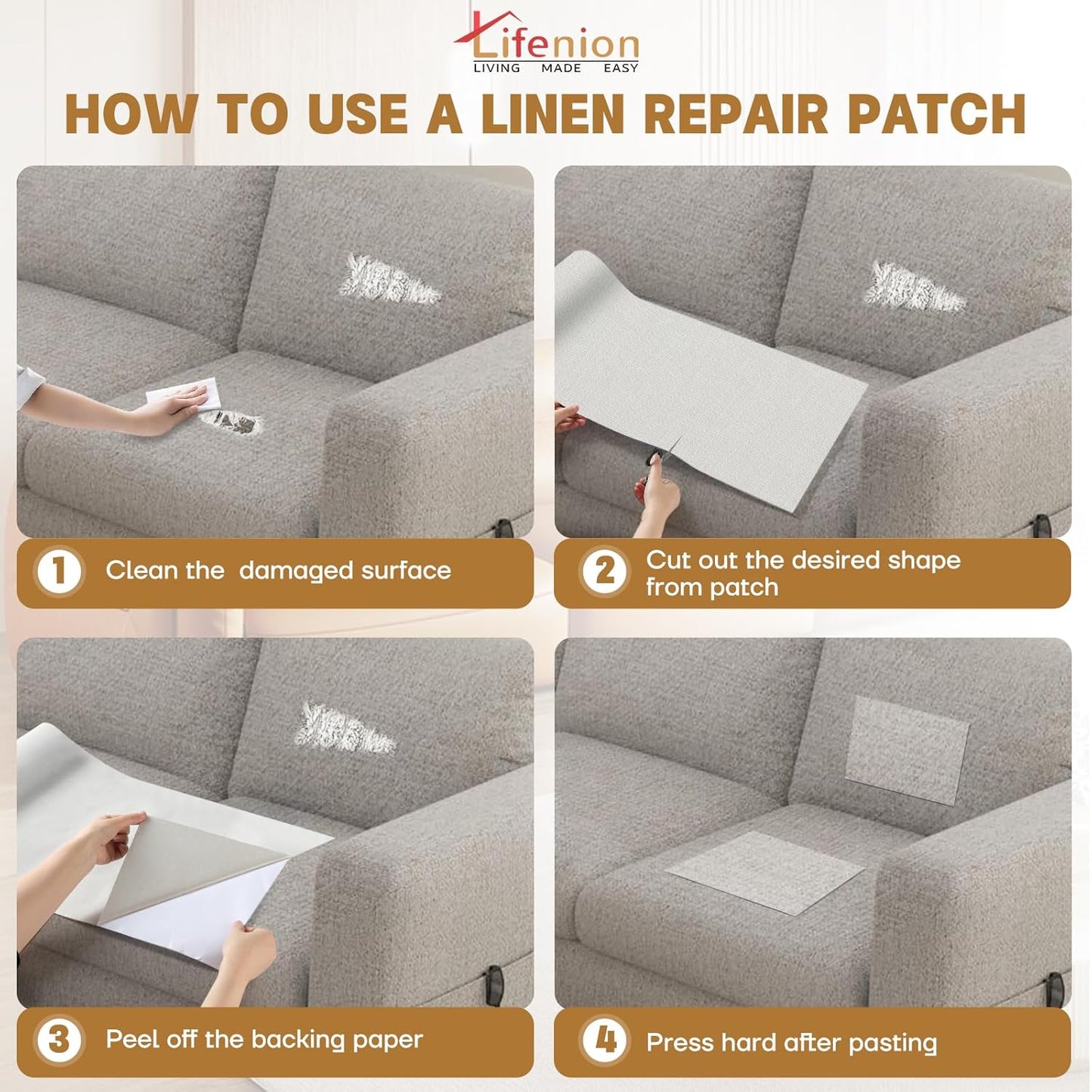 Lifenion
LIVING MADE EASY

HOW TO USE A LINEN REPAIR PATCH

1 Clean the damaged surface

2 Cut out the desired shape from patch

3 Peel off the backing paper

4 Press hard after pasting