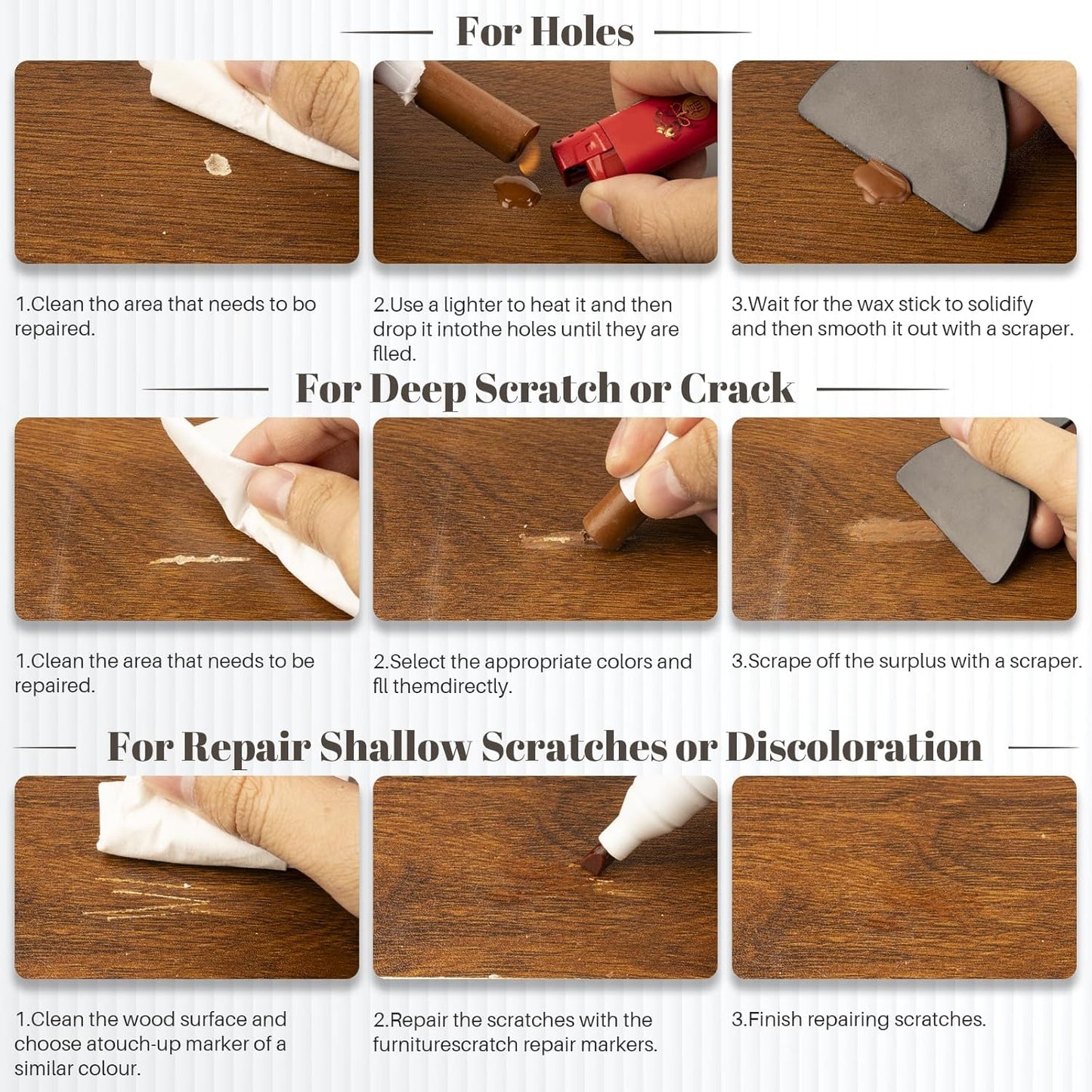 For Holes

1.Clean tho area that needs to bo repaired.

2.Use a lighter to heat it and then drop it intothe holes until they are flled.

3.Wait for the wax stick to solidify and then smooth it out with a scraper.

For Deep Scratch or Crack

1.Clean the area that needs to be repaired.

2.Select the appropriate colors and fll themdirectly.

3.Scrape off the surplus with a scraper.

For Repair Shallow Scratches or Discoloration

1.Clean the wood surface and choose atouch-up marker of a similar colour.

2.Repair the scratches with the furniturescratch repair markers.

3.Finish repairing scratches.