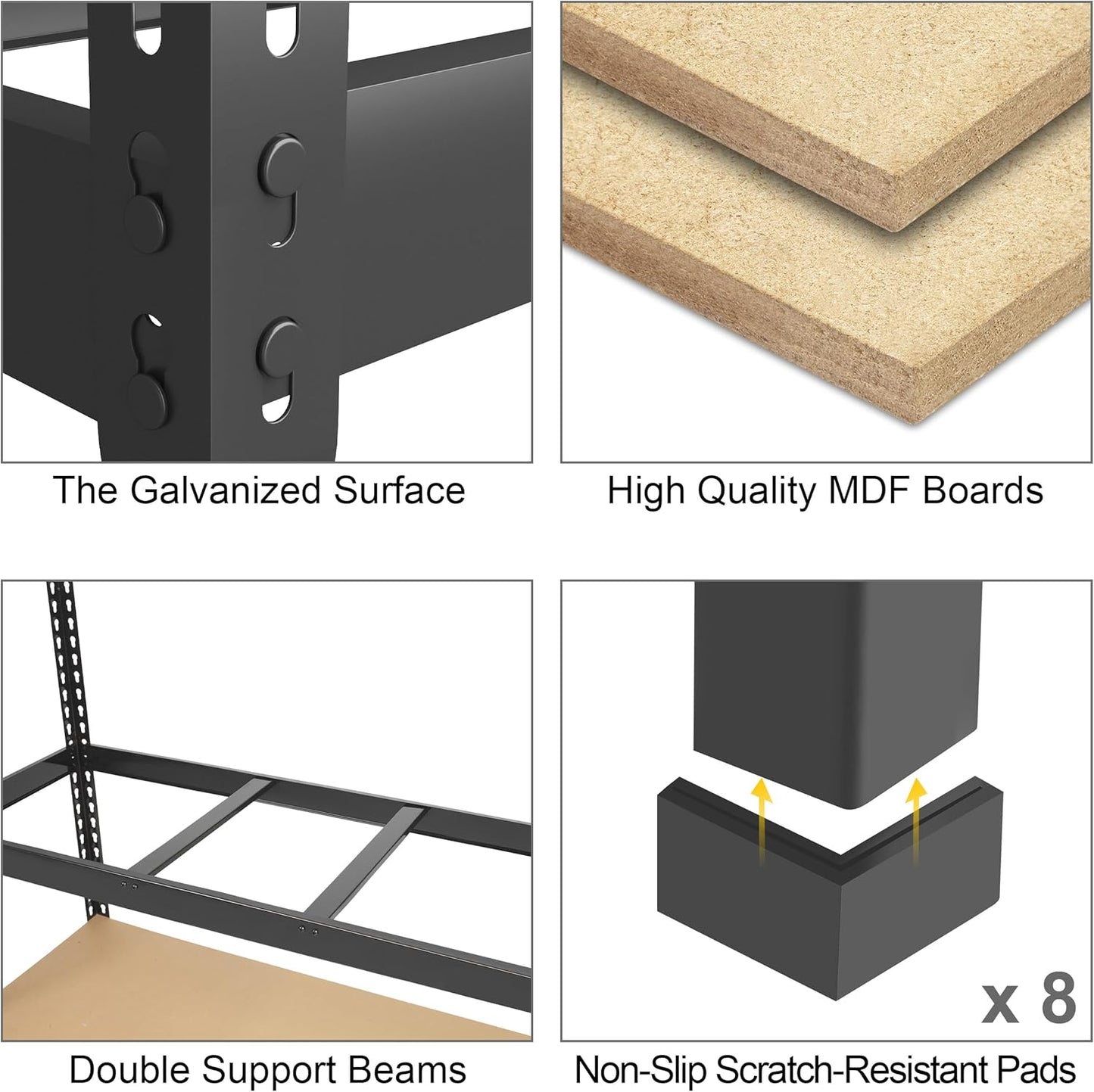 The Galvanized Surface

High Quality MDF Boards

Double Support Beams

x 8

Non-Slip Scratch-Resistant Pads