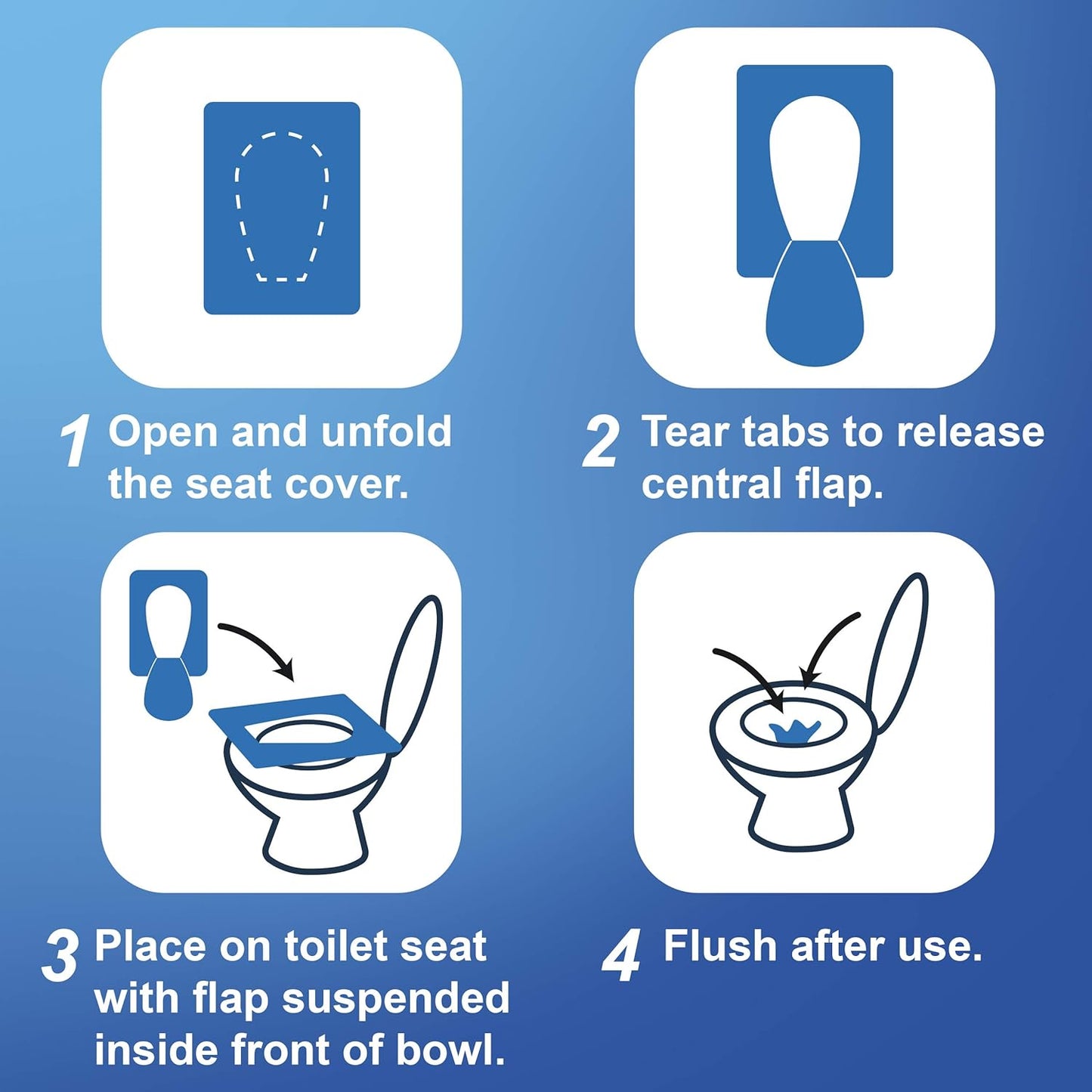 1 Open and unfold the seat cover.

2 Tear tabs to release central flap.

3 Place on toilet seat with flap suspended inside front of bowl.

4 Flush after use.