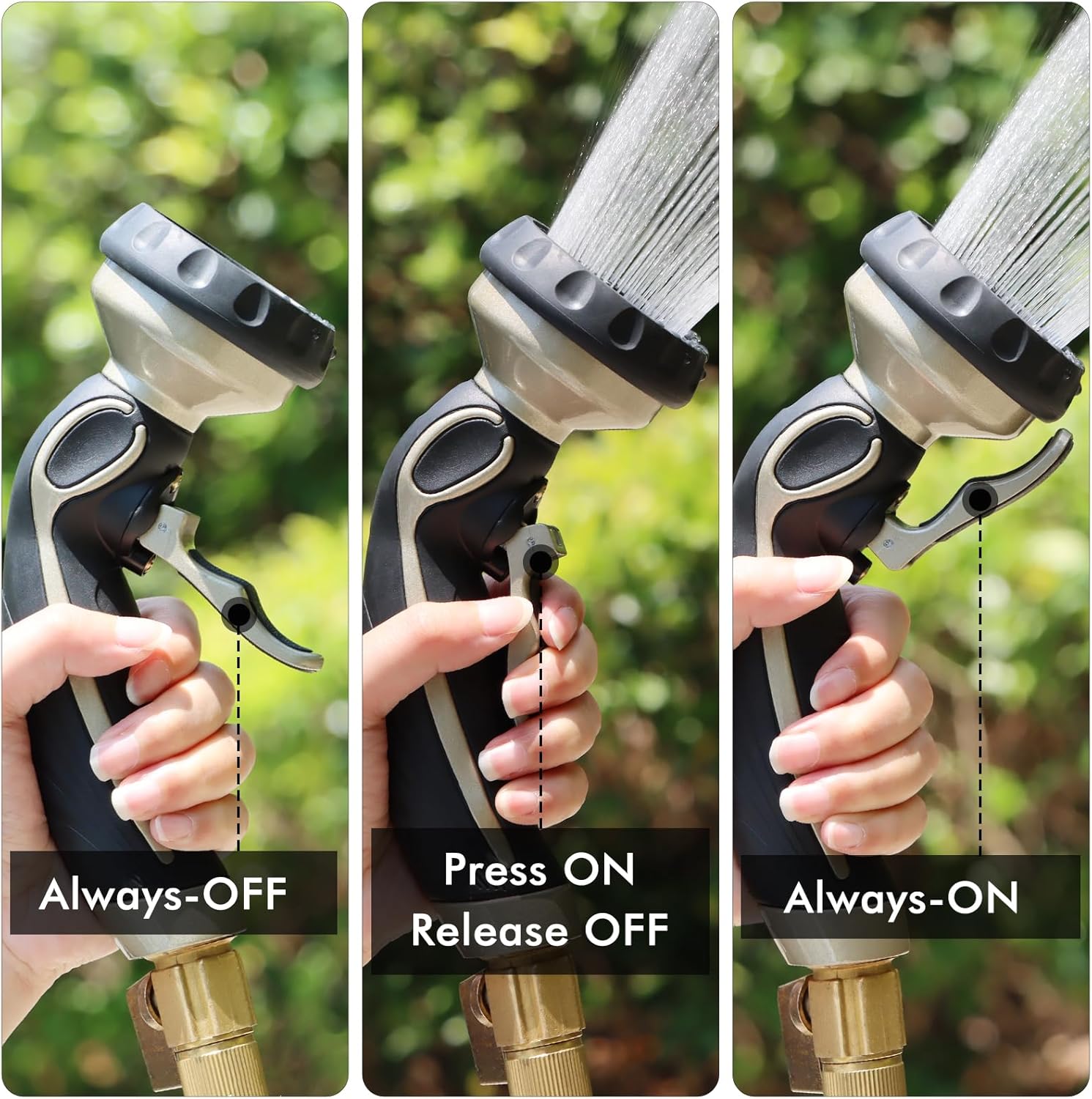 Always-OFF

Press ON
Release OFF

Always-ON