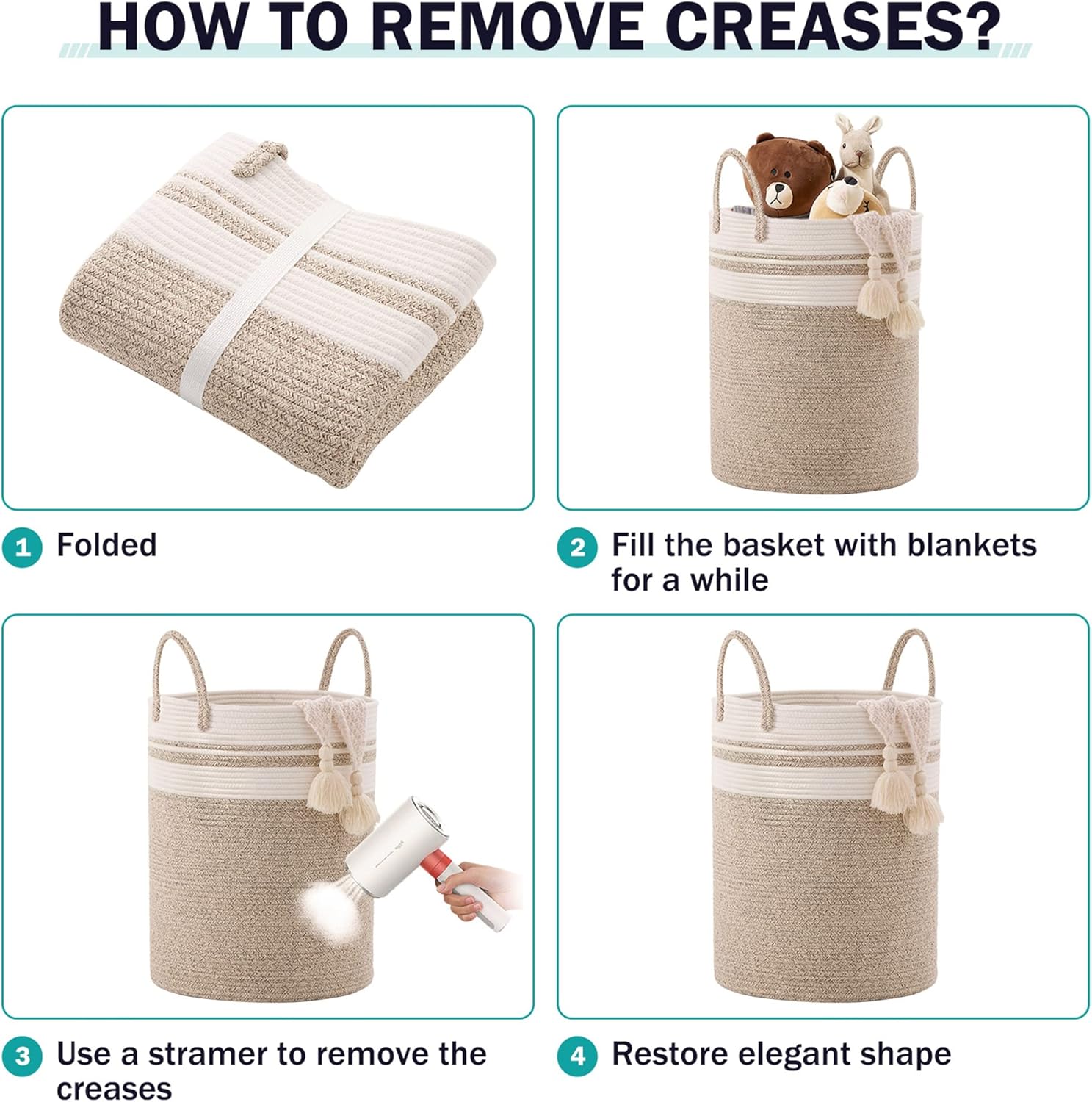 HOW TO REMOVE CREASES?

1 Folded

2 Fill the basket with blankets for a while

3 Use a stramer to remove the creases

4 Restore elegant shape