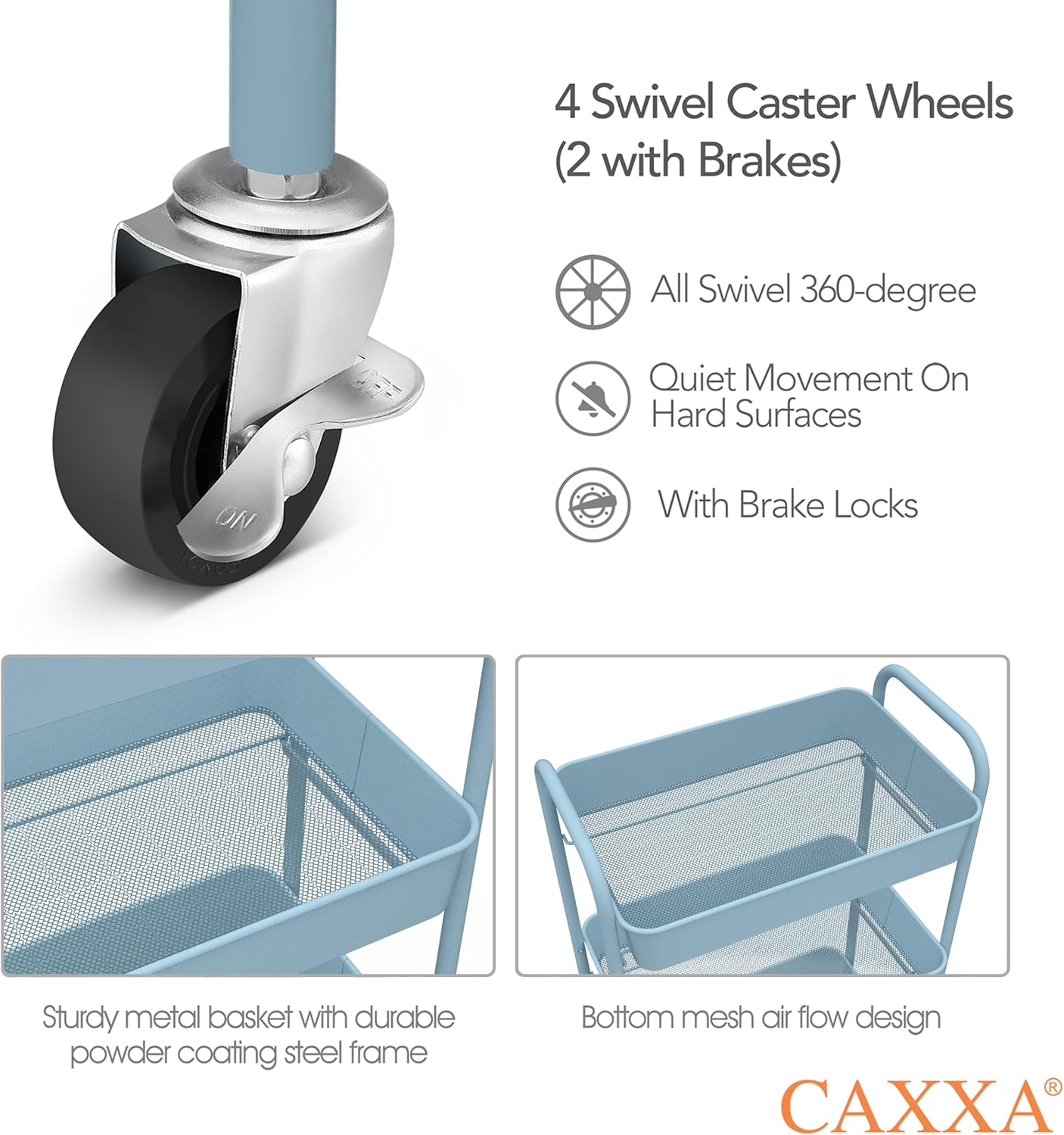 4 Swivel Caster Wheels
(2 with Brakes)

All Swivel 360-degree

Quiet Movement On Hard Surfaces

With Brake Locks

OFF

ON

Sturdy metal basket with durable powder coating steel frame

Bottom mesh air flow design

CAXXA®