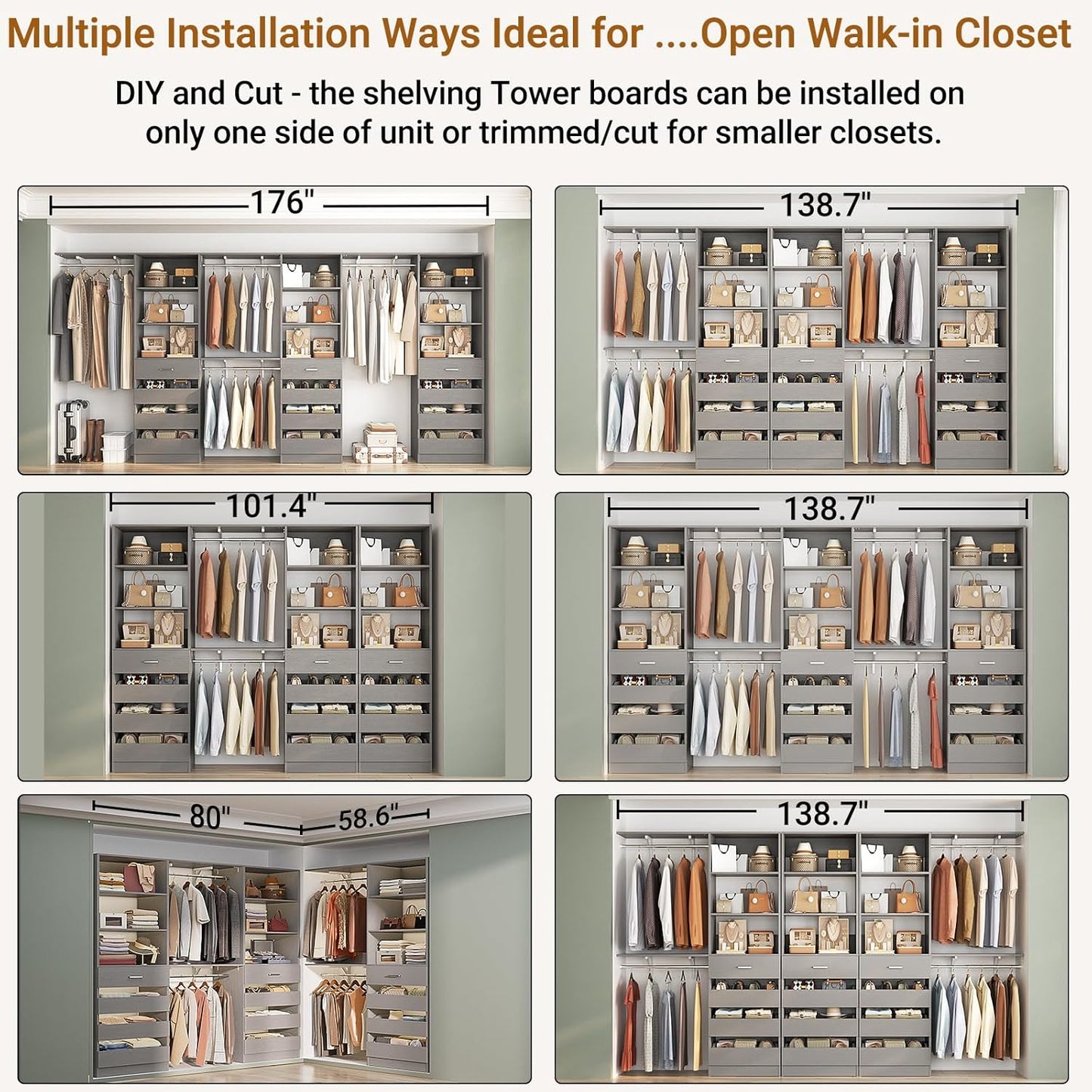 Multiple Installation Ways Ideal for ....Open Walk-in Closet

DIY and Cut - the shelving Tower boards can be installed on only one side of unit or trimmed/cut for smaller closets.

176"

138.7"

101.4"

138.7"

80"

58.6"

138.7"