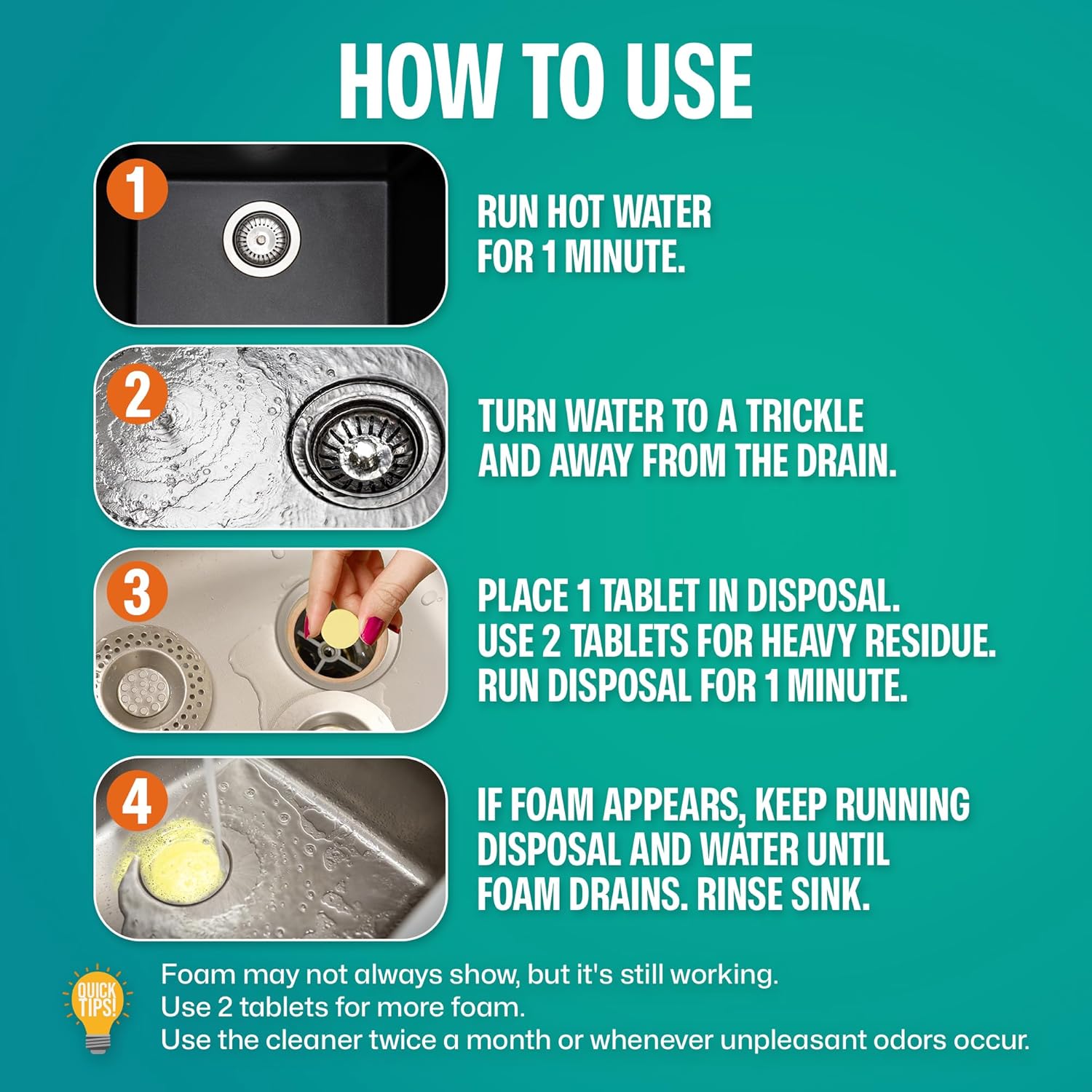 HOW TO USE

1

RUN HOT WATER FOR 1 MINUTE.

2

TURN WATER TO A TRICKLE AND AWAY FROM THE DRAIN.

3

PLACE 1 TABLET IN DISPOSAL. USE 2 TABLETS FOR HEAVY RESIDUE. RUN DISPOSAL FOR 1 MINUTE.

4

IF FOAM APPEARS, KEEP RUNNING DISPOSAL AND WATER UNTIL FOAM DRAINS. RINSE SINK.

QUICK TIPS!

Foam may not always show, but it's still working.
Use 2 tablets for more foam.
Use the cleaner twice a month or whenever unpleasant odors occur.