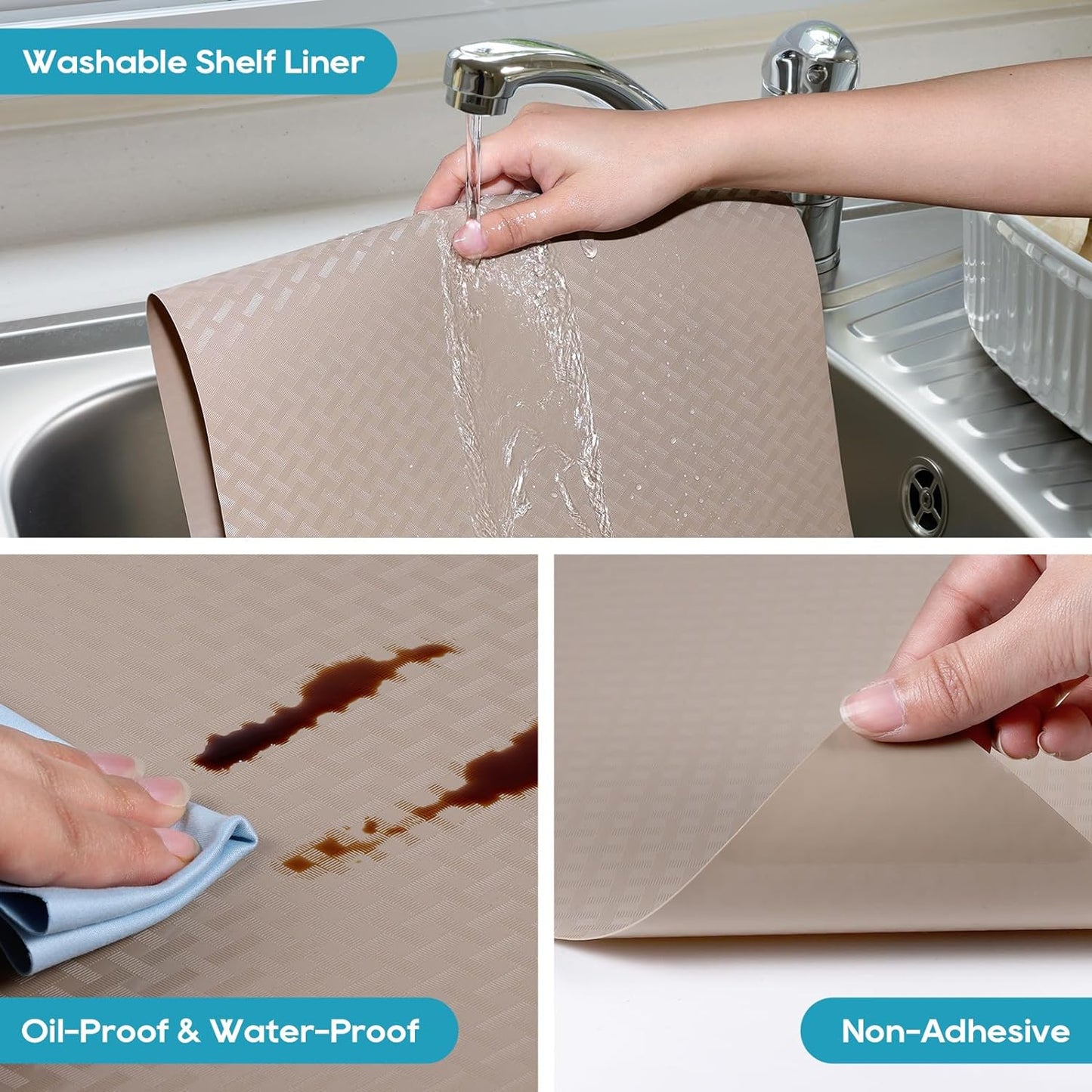 Washable Shelf Liner

Oil-Proof & Water-Proof

Non-Adhesive