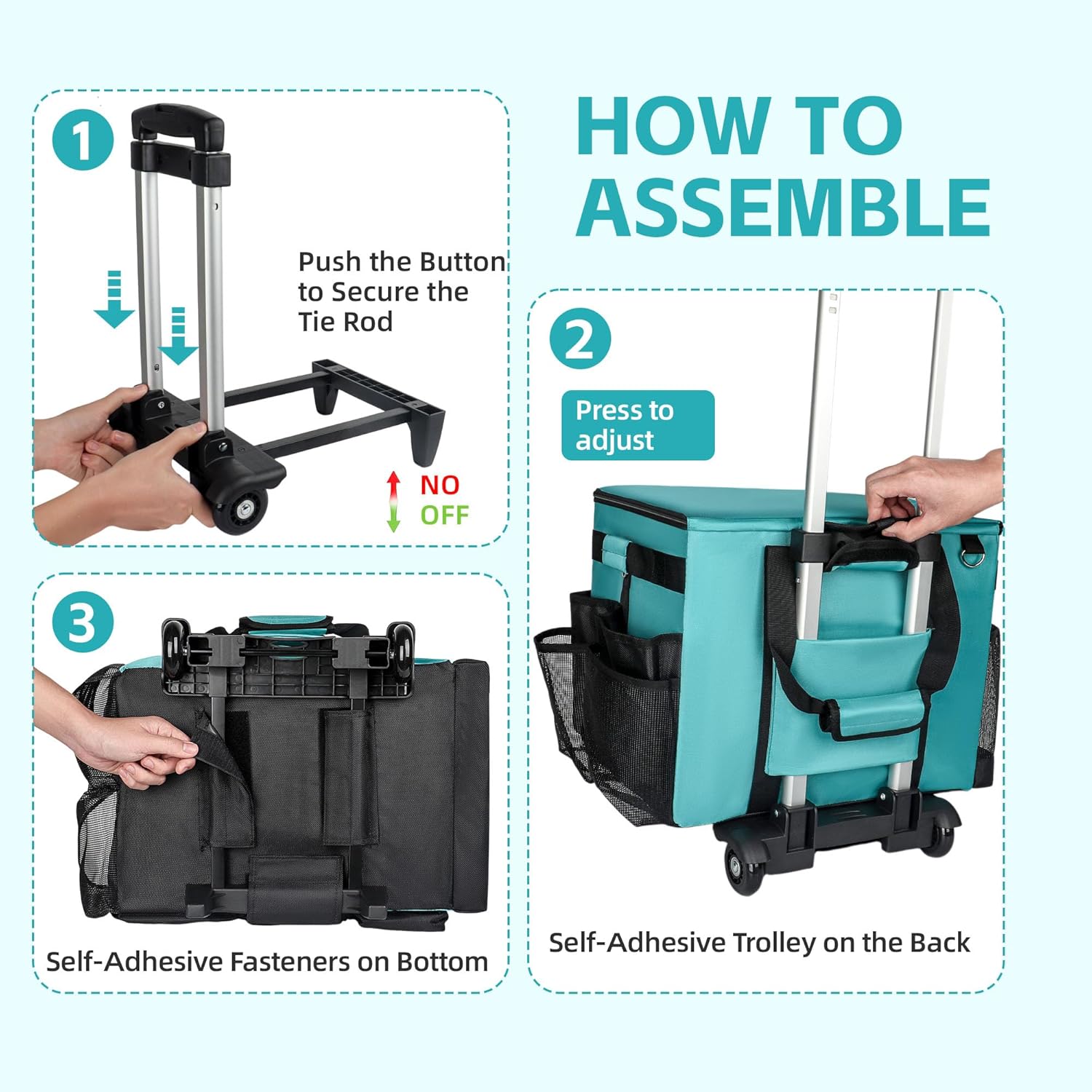 HOW TO ASSEMBLE

1

Push the Button to Secure the Tie Rod

NO
OFF

2

Press to adjust

Self-Adhesive Trolley on the Back

3

Self-Adhesive Fasteners on Bottom