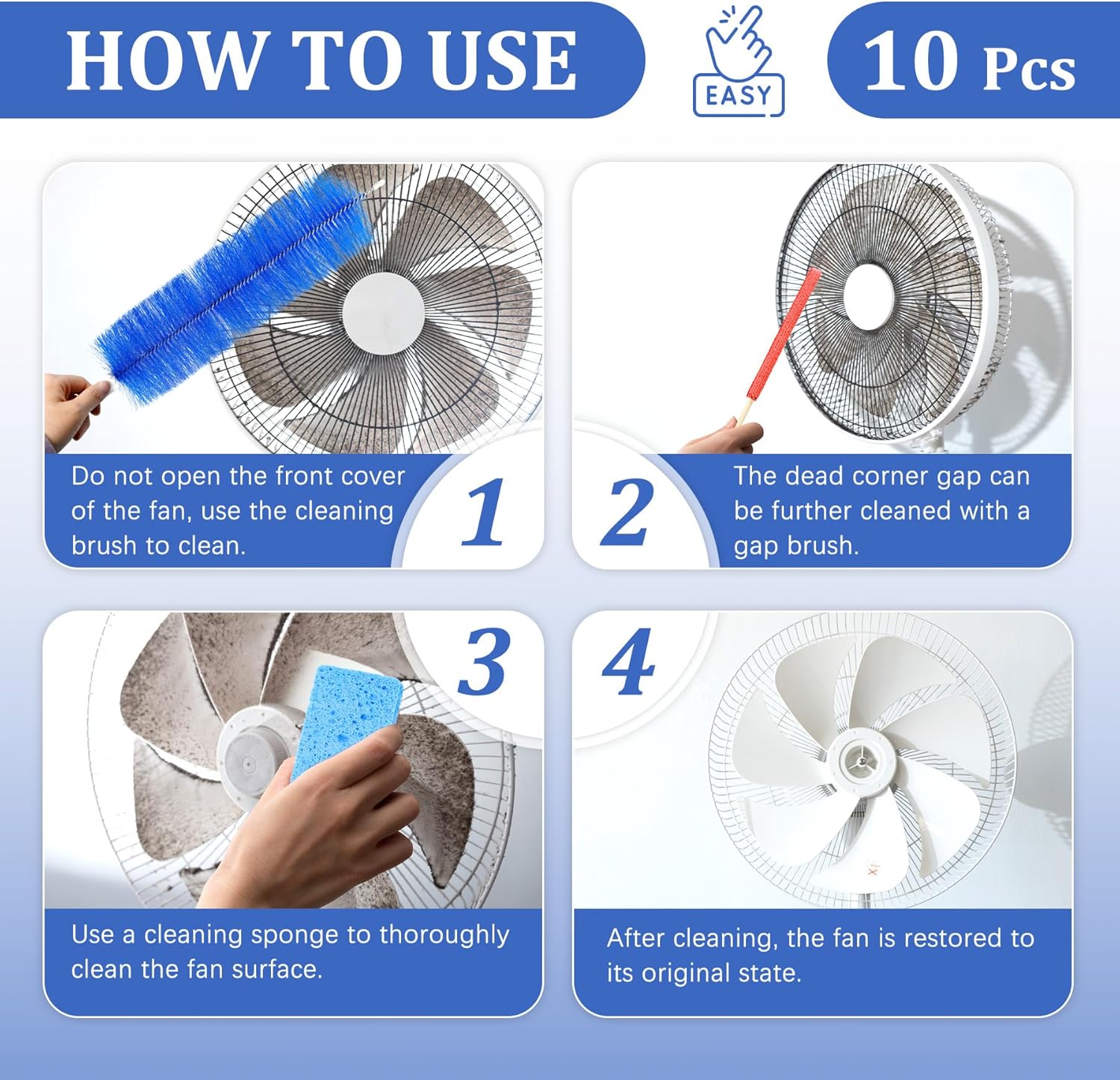 HOW TO USE

EASY

10 Pcs

Do not open the front cover of the fan, use the cleaning brush to clean.

1

2

The dead corner gap can be further cleaned with a gap brush.

3

4

Use a cleaning sponge to thoroughly clean the fan surface.

After cleaning, the fan is restored to its original state.