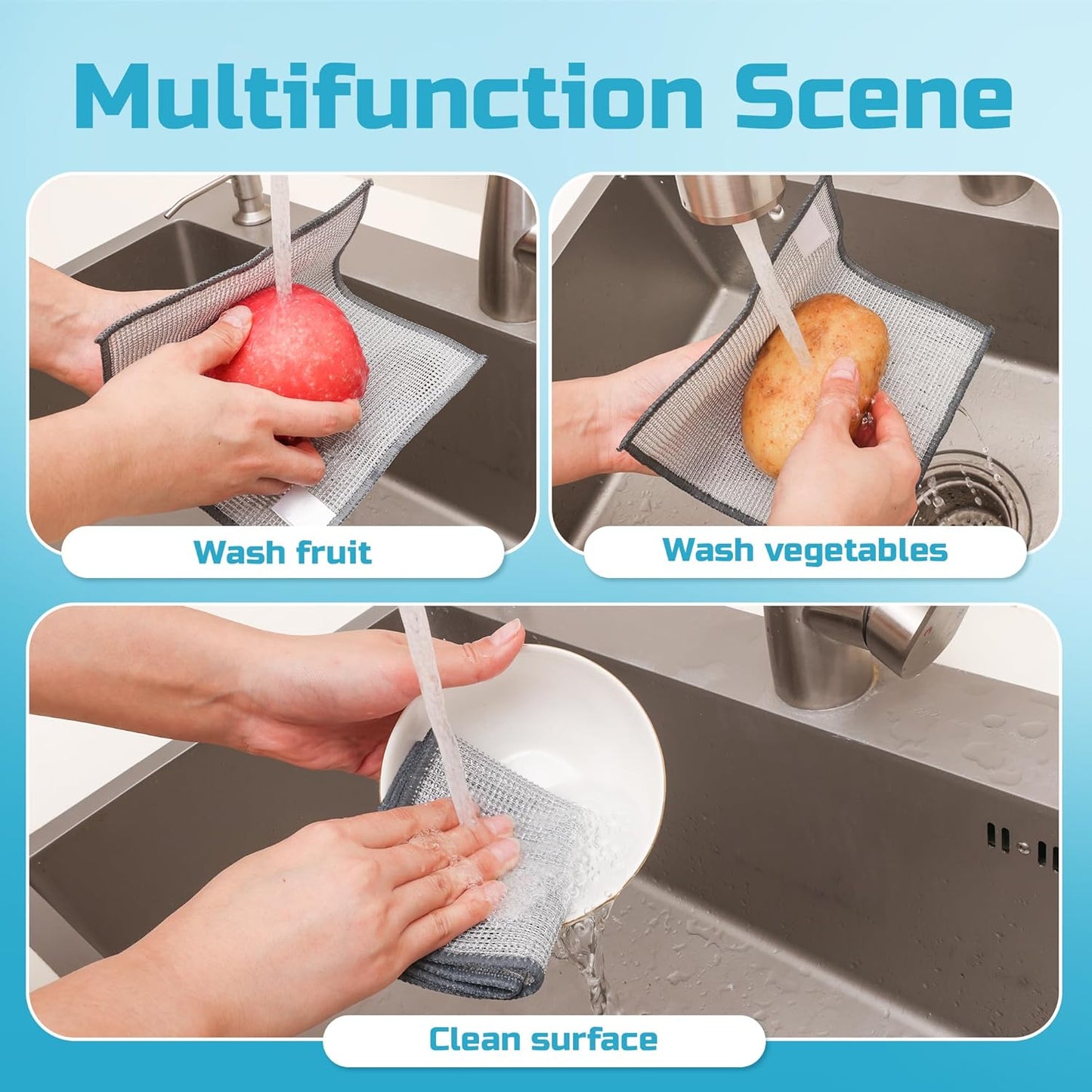 Multifunction Scene

Wash fruit

Wash vegetables

Clean surface