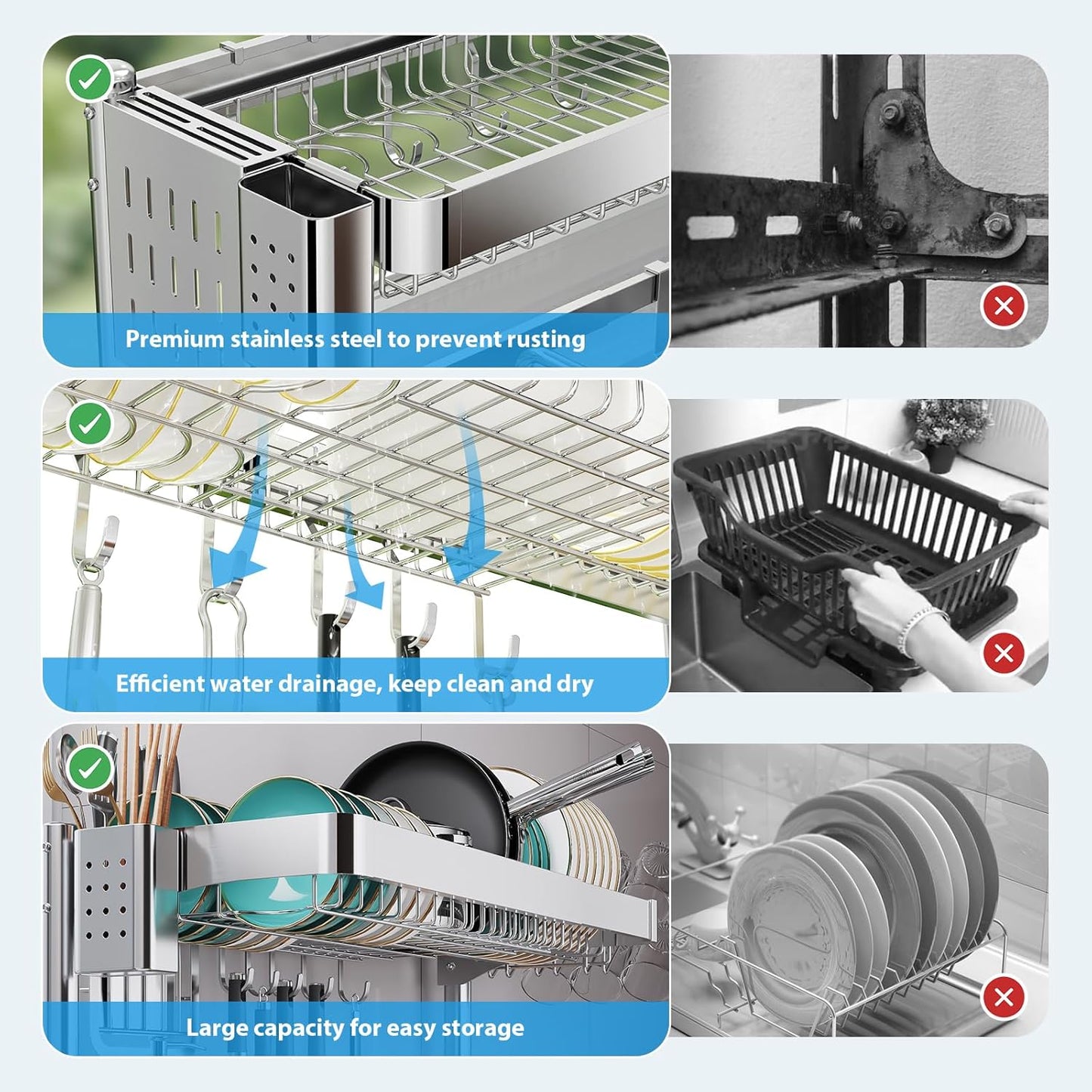 Premium stainless steel to prevent rusting

Efficient water drainage, keep clean and dry

Large capacity for easy storage