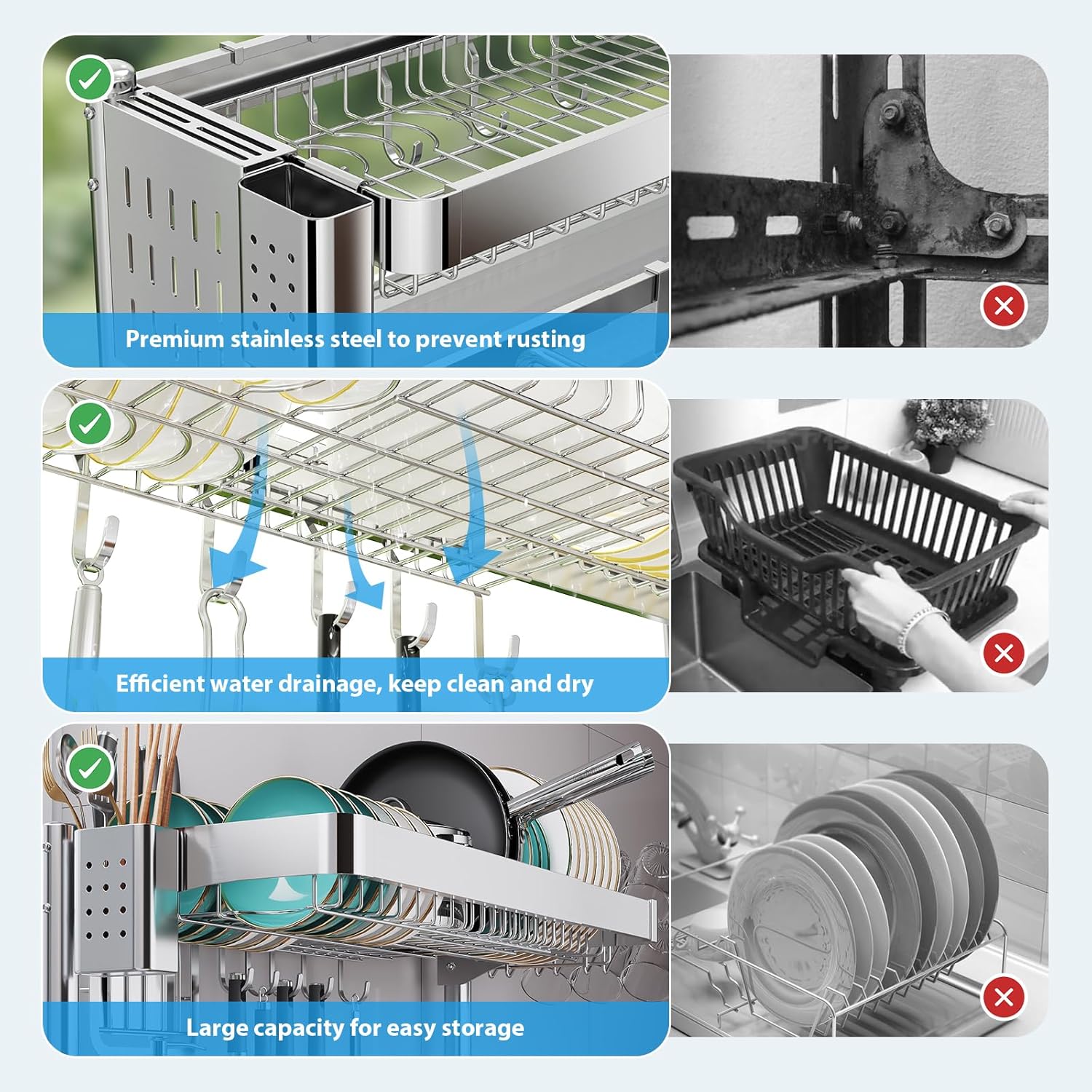 Premium stainless steel to prevent rusting

Efficient water drainage, keep clean and dry

Large capacity for easy storage