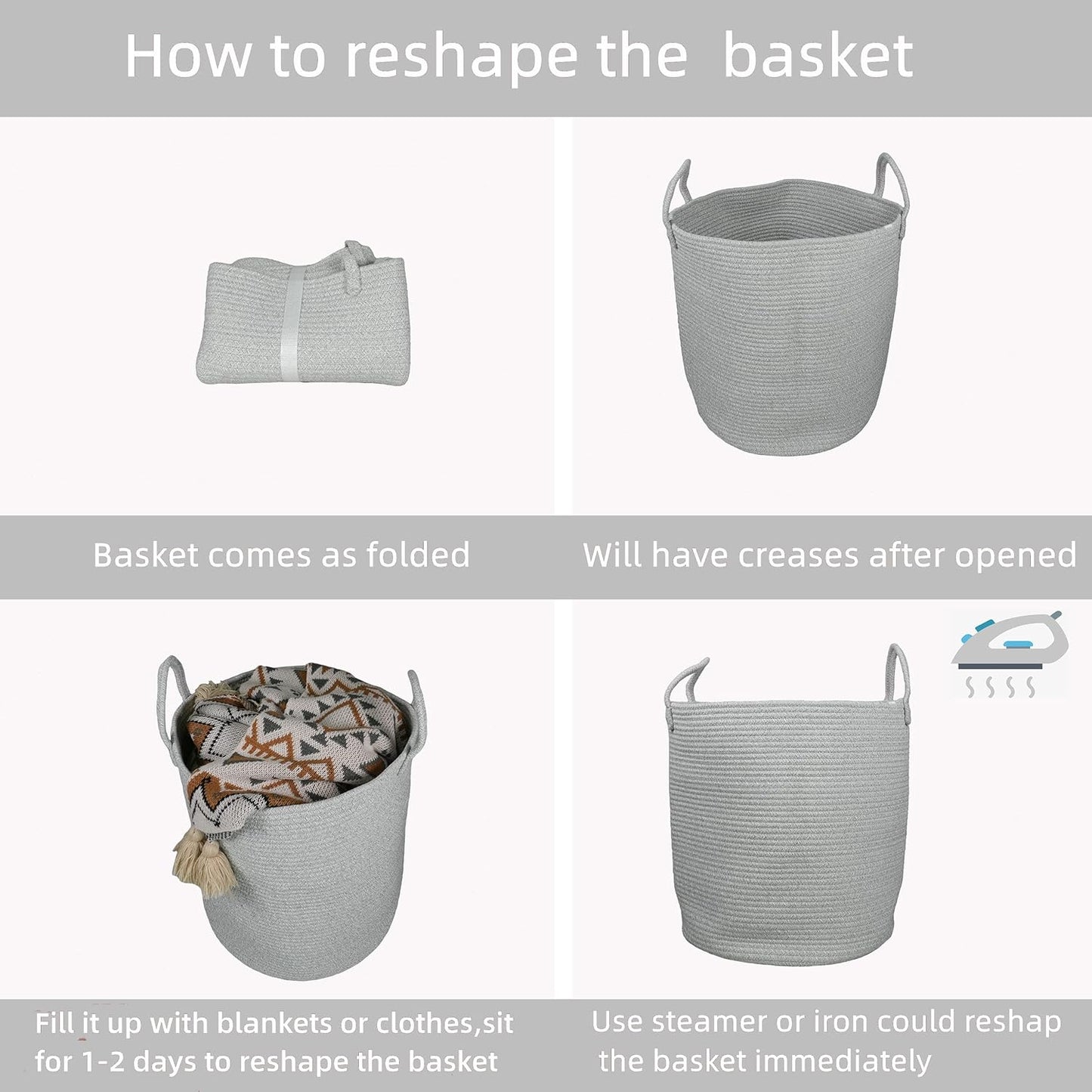 How to reshape the basket

Basket comes as folded

Will have creases after opened

Fill it up with blankets or clothes,sit for 1-2 days to reshape the basket

Use steamer or iron could reshap the basket immediately